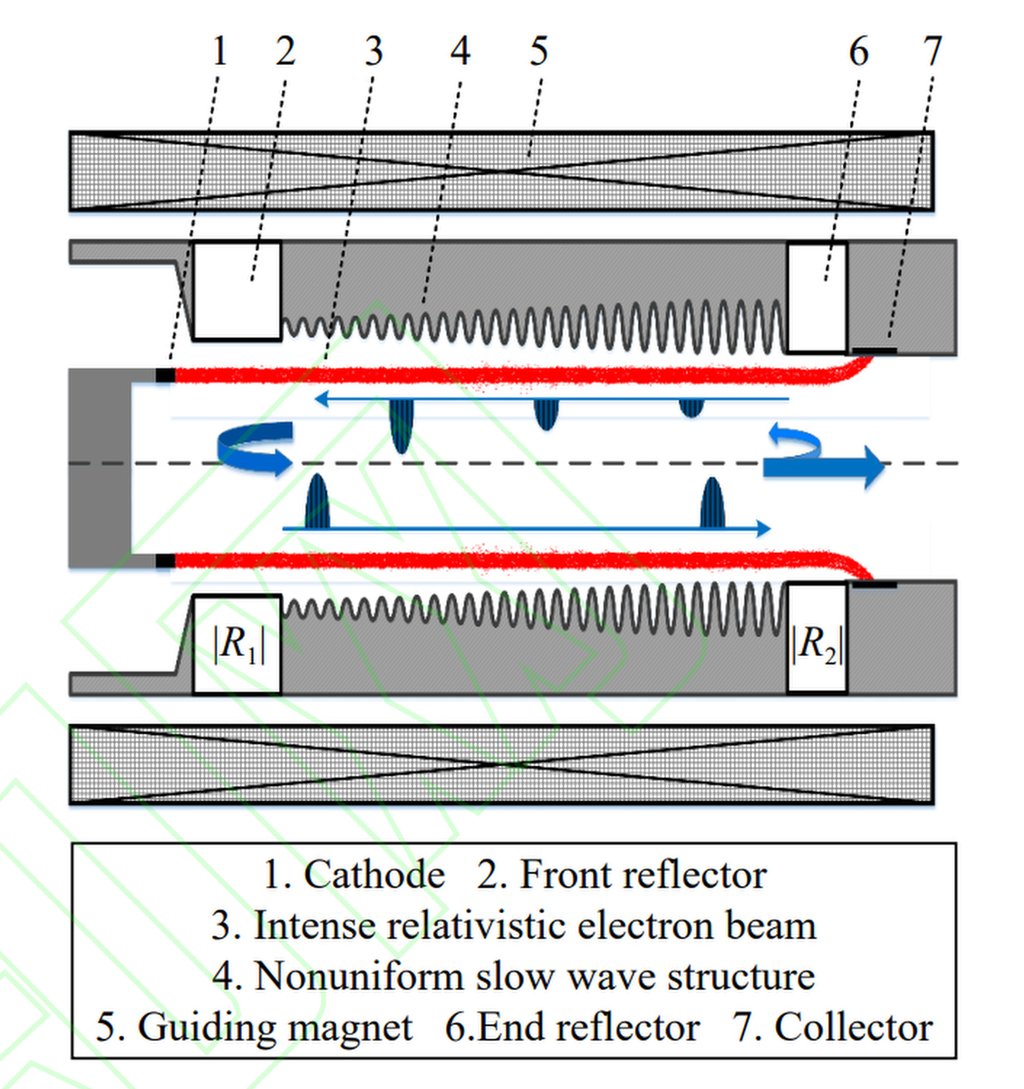 1 2 3 4 5 6 7

$|R_1|$ $|R_2|$

1. Cathode 2. Front reflector
3. Intense relativistic electron beam
4. Nonuniform slow wave structure
5. Guiding magnet 6.End reflector 7. Collector