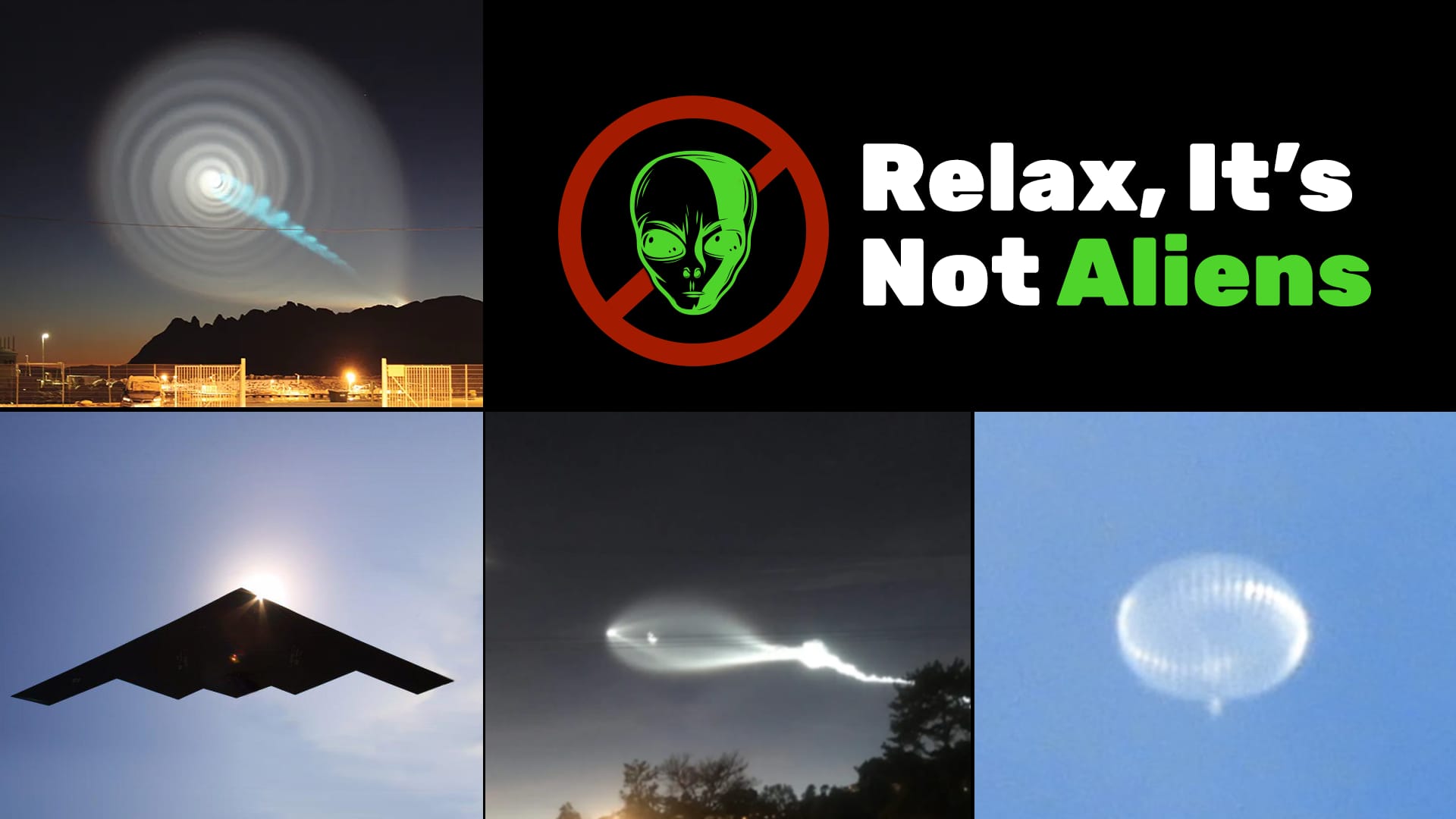 Relax, It's Not Aliens