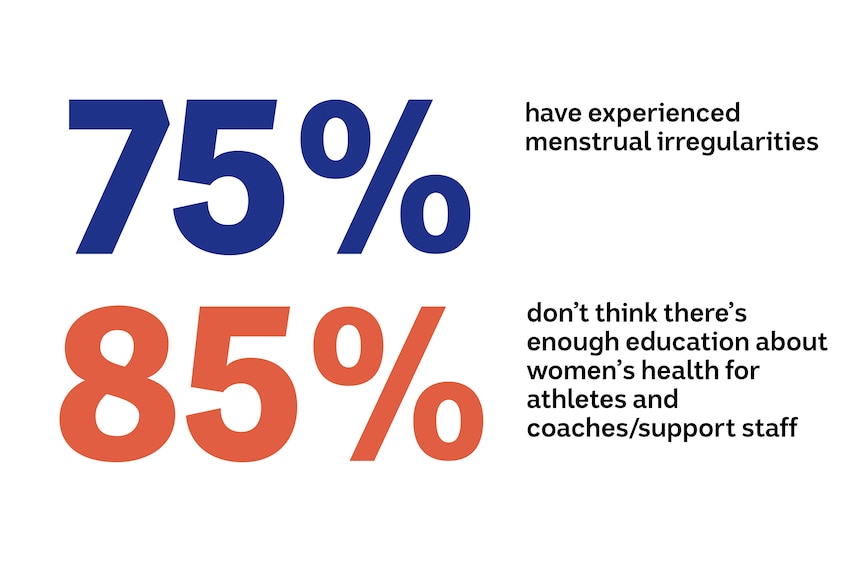 75%

have experienced menstrual irregularities

85%

don’t think there’s enough education about women’s health for athletes and coaches/support staff