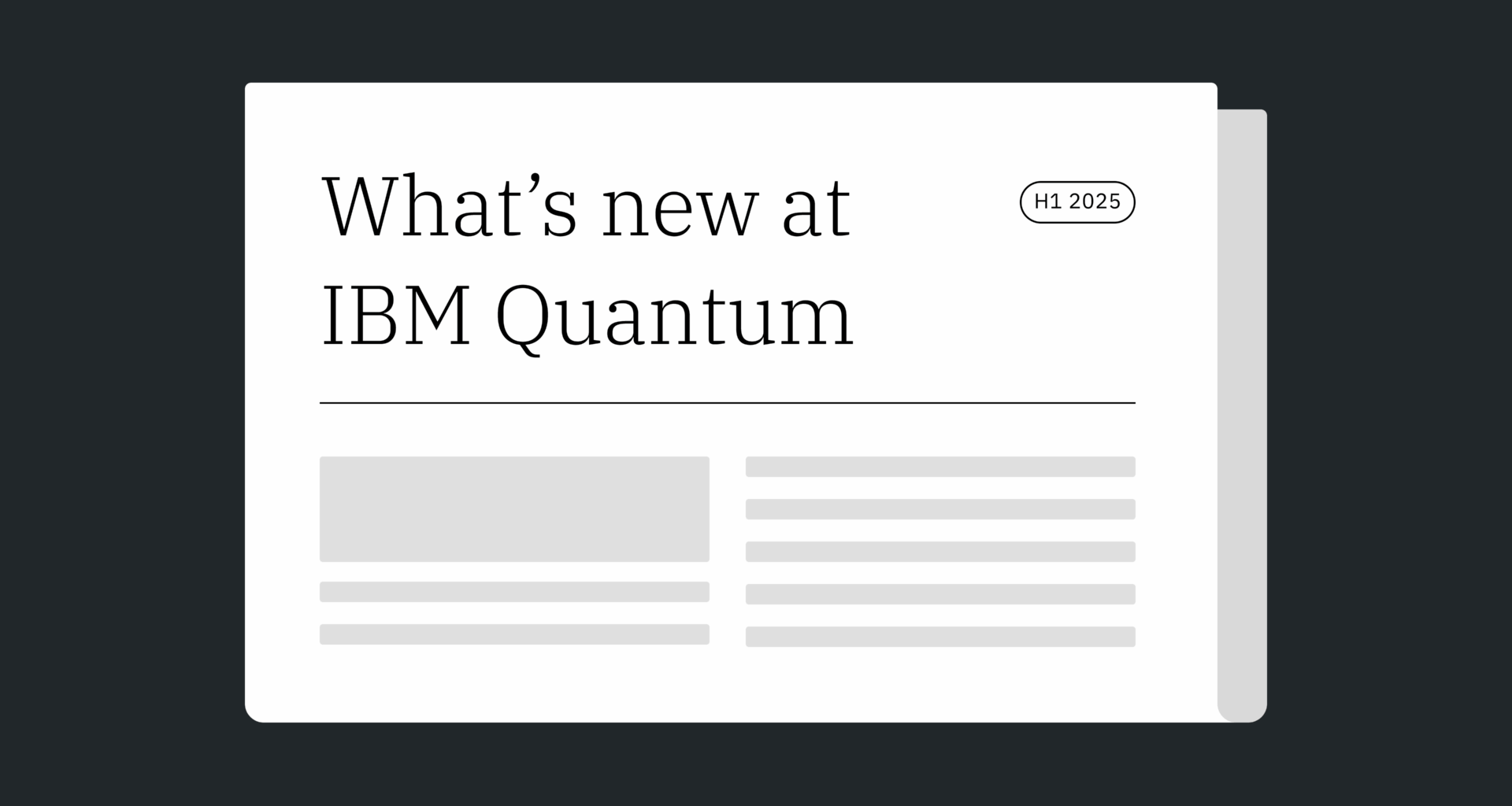 What's new at IBM Quantum

H1 2025