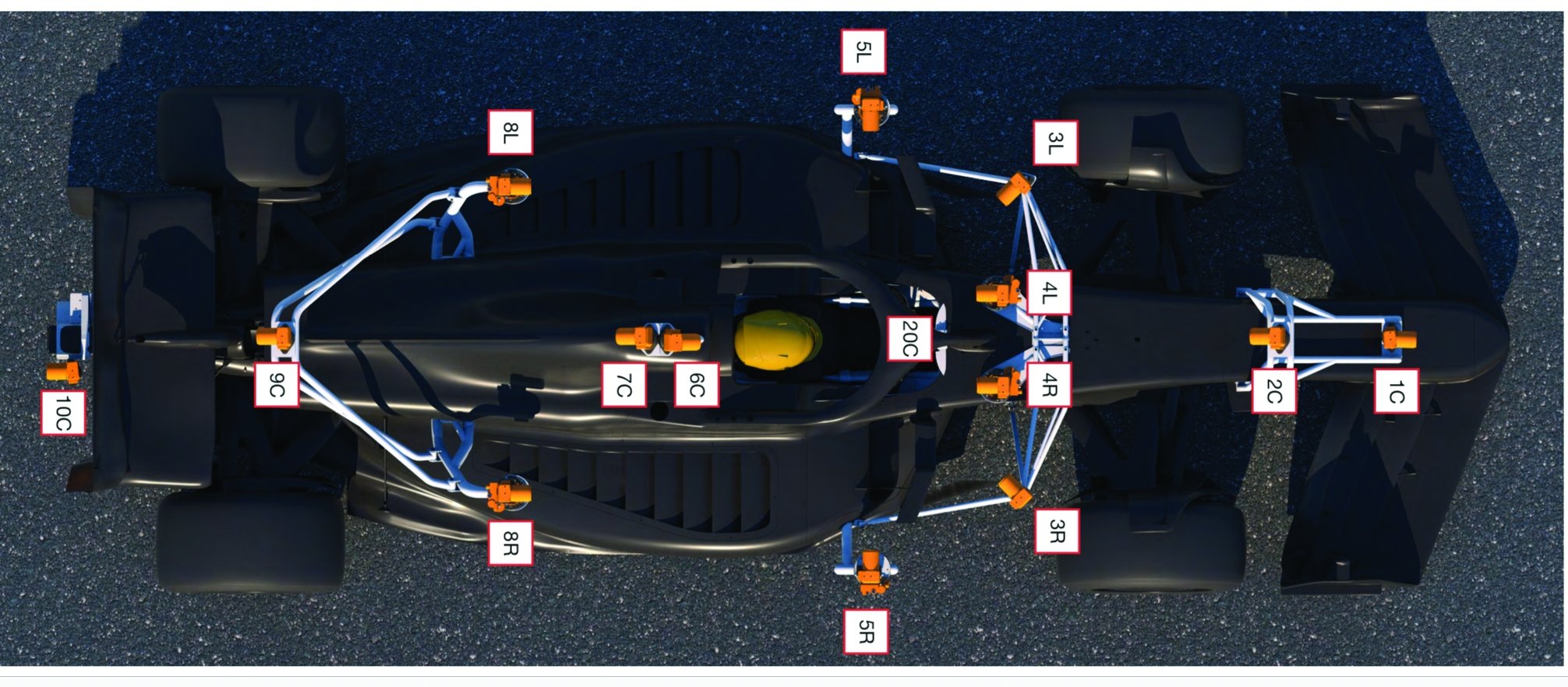 5L

8L

3L

4L

20C

9C

7C

6C

4R

2C

1C

10C

8R

3R

5R