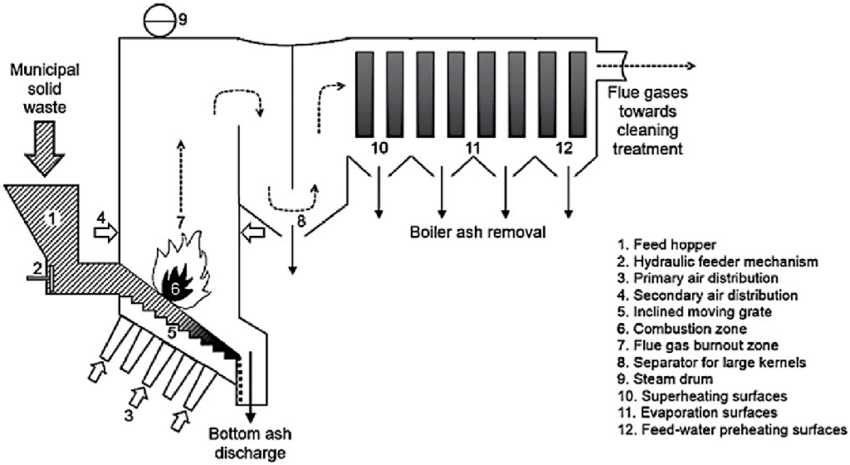 9

Municipal solid waste

Flue gases towards cleaning treatment

10

11

12

1

4

7

8

Boiler ash removal

2

6

5

3

Bottom ash discharge

1. Feed hopper
2. Hydraulic feeder mechanism
3. Primary air distribution
4. Secondary air distribution
5. Inclined moving grate
6. Combustion zone
7. Flue gas burnout zone
8. Separator for large kernels
9. Steam drum
10. Superheating surfaces
11. Evaporation surfaces
12. Feed-water preheating surfaces