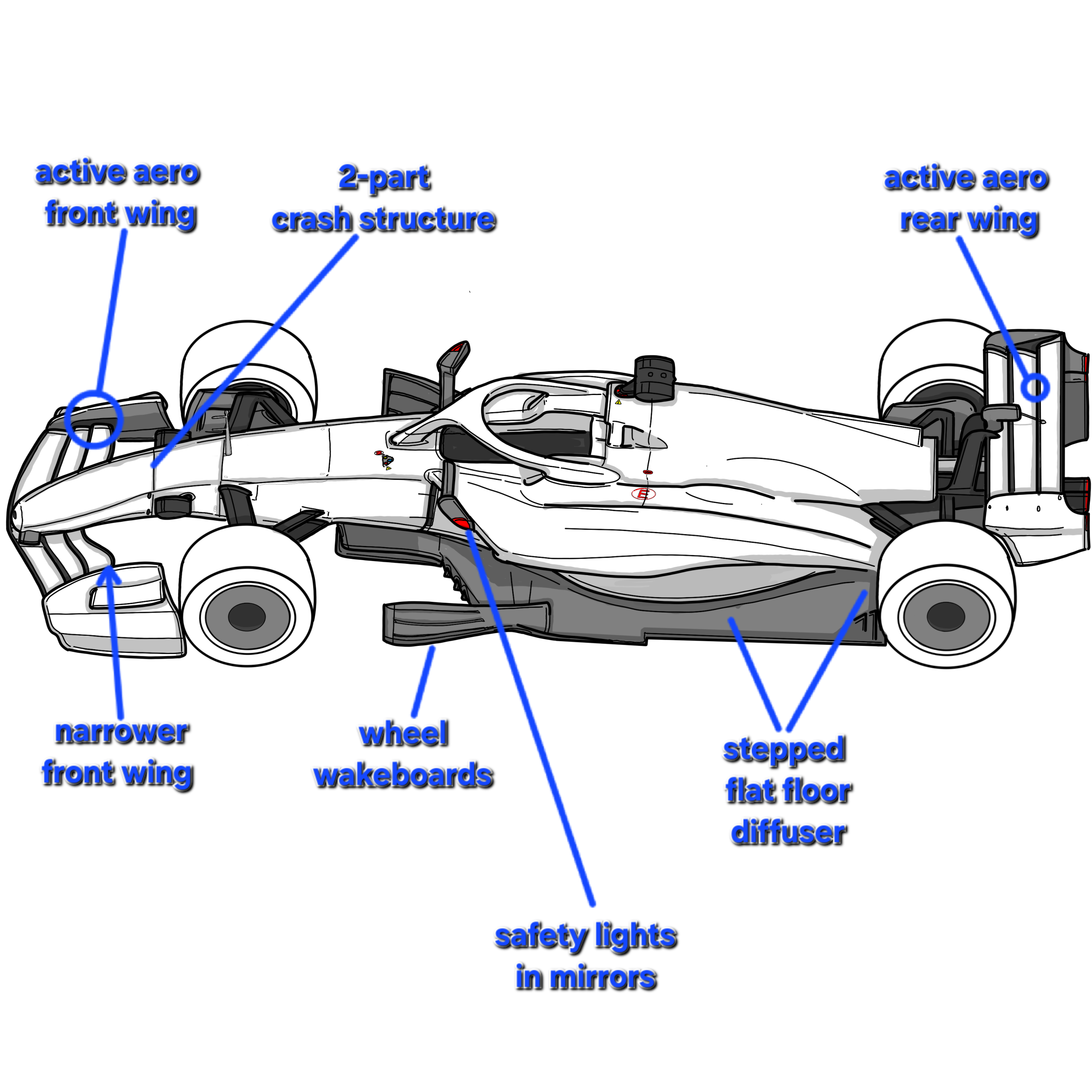 active aero front wing

2-part crash structure

active aero rear wing

E

narrower front wing

wheel wakeboards

stepped flat floor diffuser

safety lights in mirrors