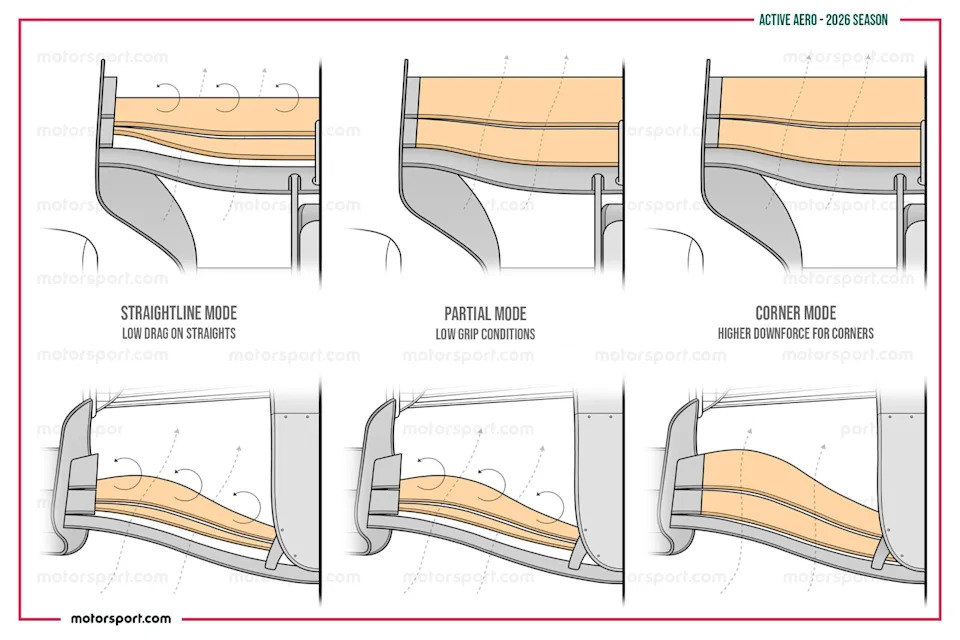 ACTIVE AERO - 2026 SEASON

STRAIGHTLINE MODE
LOW DRAG ON STRAIGHTS

PARTIAL MODE
LOW GRIP CONDITIONS

CORNER MODE
HIGHER DOWNFORCE FOR CORNERS

motorsport.com