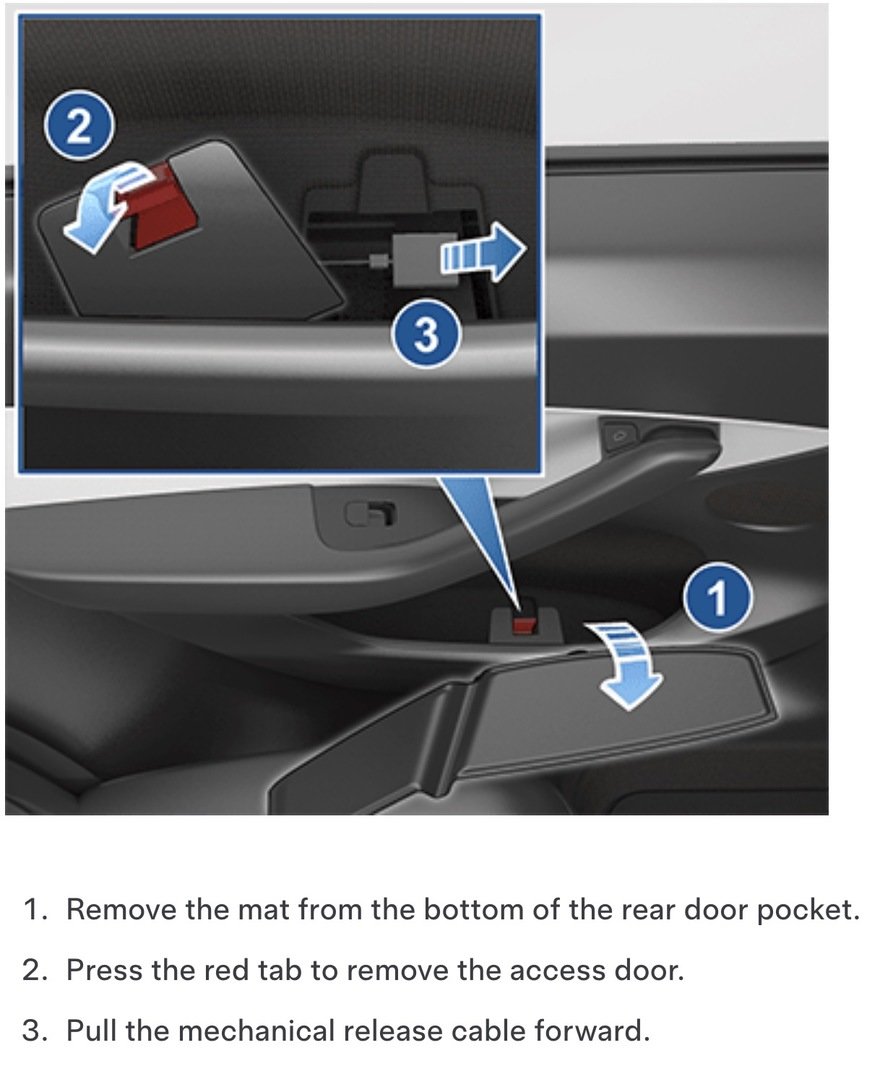 2

3

1

1. Remove the mat from the bottom of the rear door pocket.

2. Press the red tab to remove the access door.

3. Pull the mechanical release cable forward.