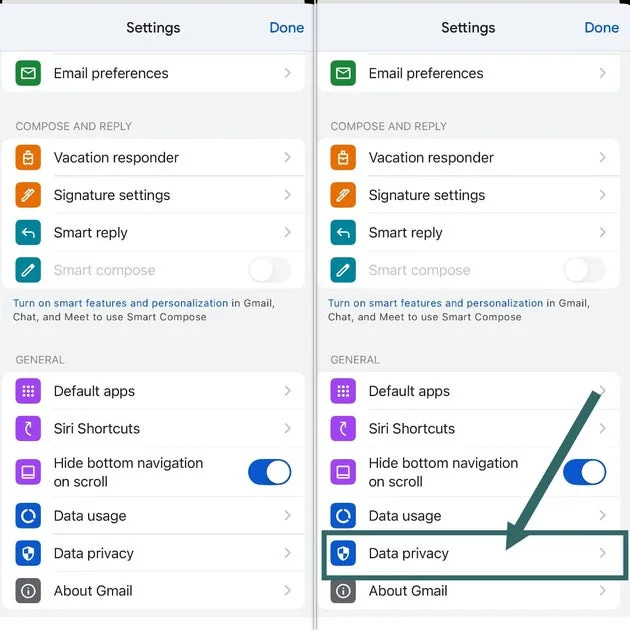 Settings Done

Email preferences

COMPOSE AND REPLY

Vacation responder

Signature settings

Smart reply

Smart compose

Turn on smart features and personalization in Gmail, Chat, and Meet to use Smart Compose

GENERAL

Default apps

Siri Shortcuts

Hide bottom navigation on scroll

Data usage

Data privacy

About Gmail

Settings Done

Email preferences

COMPOSE AND REPLY

Vacation responder

Signature settings

Smart reply

Smart compose

Turn on smart features and personalization in Gmail, Chat, and Meet to use Smart Compose

GENERAL

Default apps

Siri Shortcuts

Hide bottom navigation on scroll

Data usage

Data privacy

About Gmail