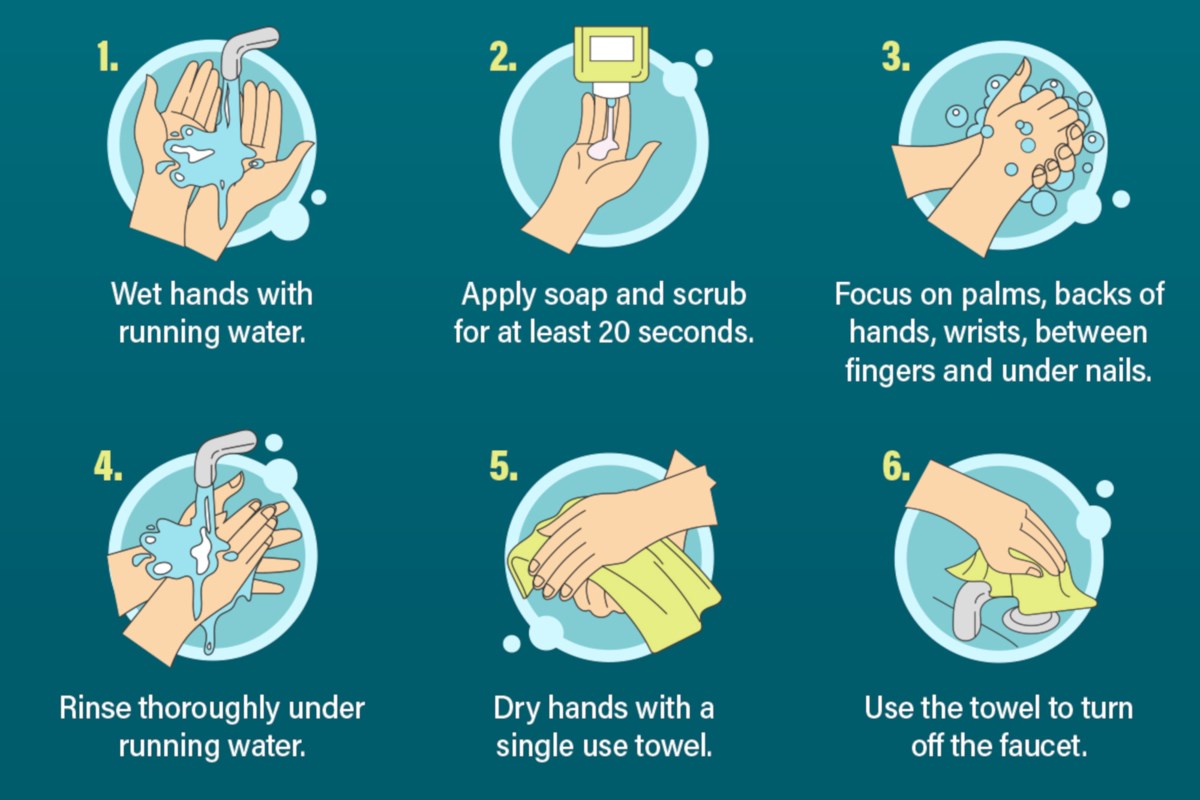 1.

Wet hands with running water.

2.

Apply soap and scrub for at least 20 seconds.

3.

Focus on palms, backs of hands, wrists, between fingers and under nails.

4.

Rinse thoroughly under running water.

5.

Dry hands with a single use towel.

6.

Use the towel to turn off the faucet.