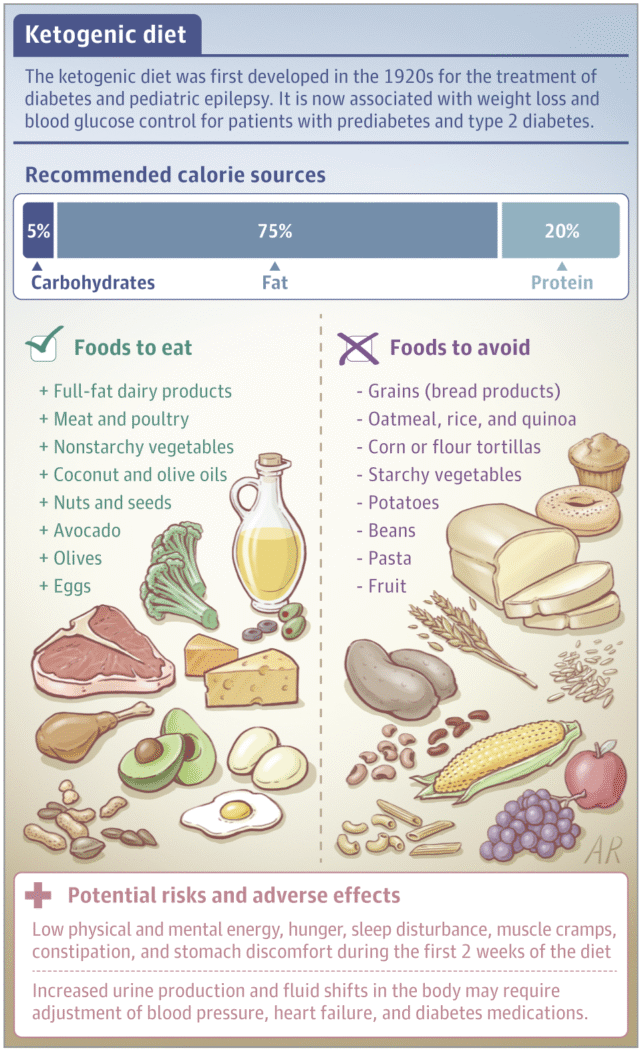 Ketogenic diet

The ketogenic diet was first developed in the 1920s for the treatment of diabetes and pediatric epilepsy. It is now associated with weight loss and blood glucose control for patients with prediabetes and type 2 diabetes.

Recommended calorie sources

5%
75%
20%
Carbohydrates
Fat
Protein

Foods to eat

+ Full-fat dairy products
+ Meat and poultry
+ Nonstarchy vegetables
+ Coconut and olive oils
+ Nuts and seeds
+ Avocado
+ Olives
+ Eggs

Foods to avoid

- Grains (bread products)
- Oatmeal, rice, and quinoa
- Corn or flour tortillas
- Starchy vegetables
- Potatoes
- Beans
- Pasta
- Fruit

AR

Potential risks and adverse effects

Low physical and mental energy, hunger, sleep disturbance, muscle cramps, constipation, and stomach discomfort during the first 2 weeks of the diet

Increased urine production and fluid shifts in the body may require adjustment of blood pressure, heart failure, and diabetes medications.