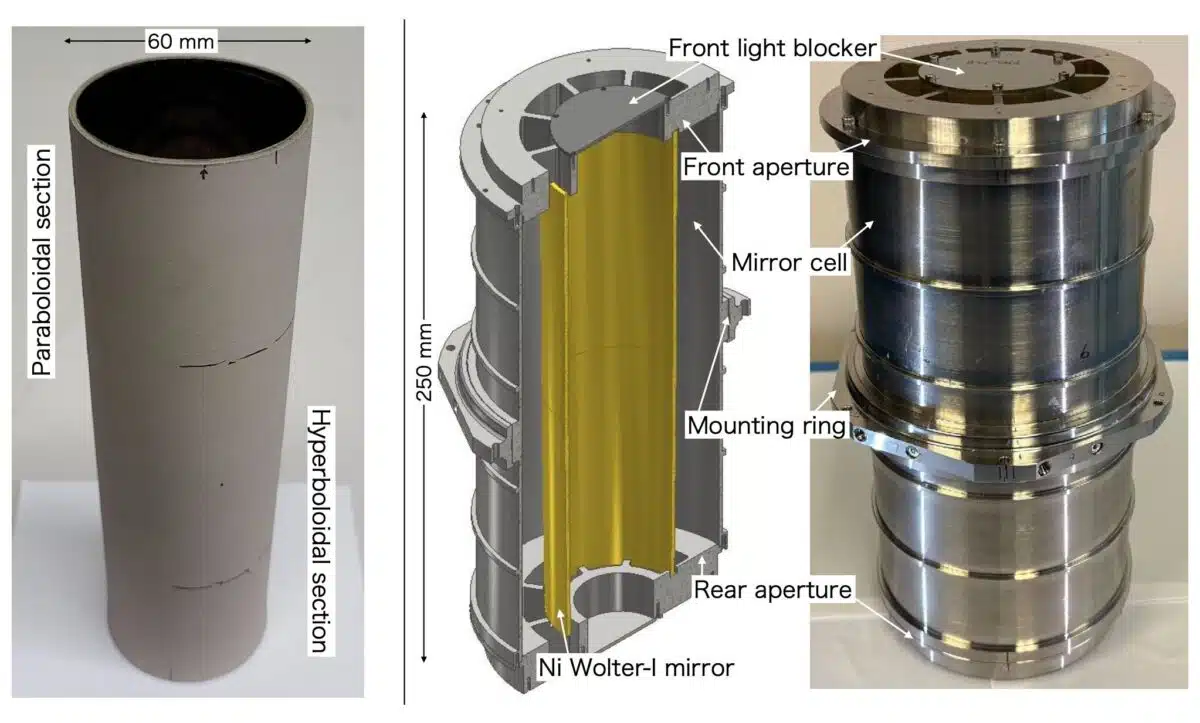 60 mm

Paraboloidal section

Hyperboloidal section

250 mm

Front light blocker

Front aperture

Mirror cell

Mounting ring

Rear aperture

Ni Wolter-I mirror