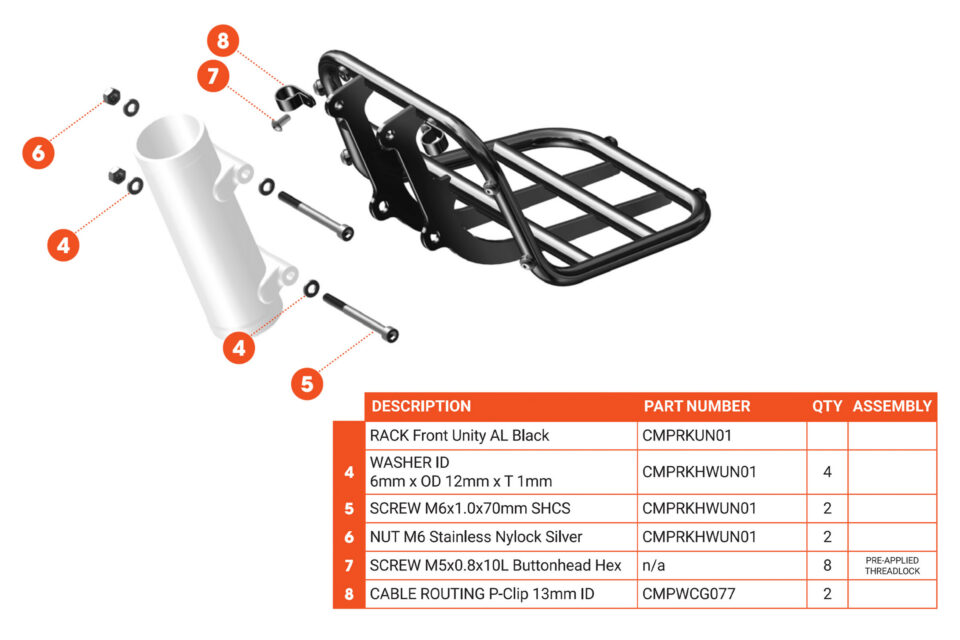 8
7
6
4
4
5

| | DESCRIPTION | PART NUMBER | QTY | ASSEMBLY |
|---|---|---|---|---|
| | RACK Front Unity AL Black | CMPRKUN01 | | |
| 4 | WASHER ID 6mm x OD 12mm x T 1mm | CMPRKHWUN01 | 4 | |
| 5 | SCREW M6x1.0x70mm SHCS | CMPRKHWUN01 | 2 | |
| 6 | NUT M6 Stainless Nylock Silver | CMPRKHWUN01 | 2 | |
| 7 | SCREW M5x0.8x10L Buttonhead Hex | n/a | 8 | PRE-APPLIED THREADLOCK |
| 8 | CABLE ROUTING P-Clip 13mm ID | CMPWCG077 | 2 | |