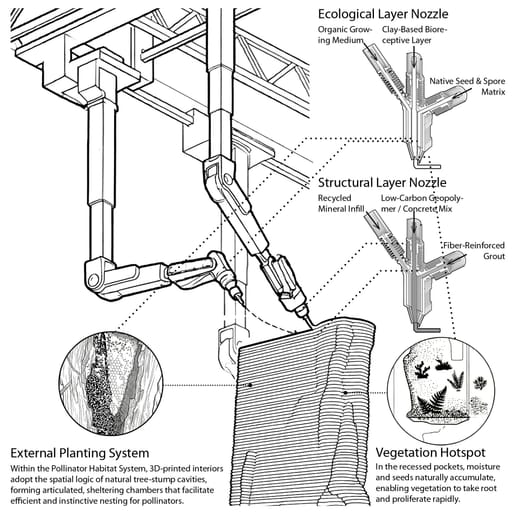 Ecological Layer Nozzle

Organic Growing Medium

Clay-Based Bioreceptive Layer

Native Seed & Spore Matrix

Structural Layer Nozzle

Recycled Mineral Infill

Low-Carbon Geopolymer / Concrete Mix

Fiber-Reinforced Grout

External Planting System

Within the Pollinator Habitat System, 3D-printed interiors adopt the spatial logic of natural tree-stump cavities, forming articulated, sheltering chambers that facilitate efficient and instinctive nesting for pollinators.

Vegetation Hotspot

In the recessed pockets, moisture and seeds naturally accumulate, enabling vegetation to take root and proliferate rapidly.