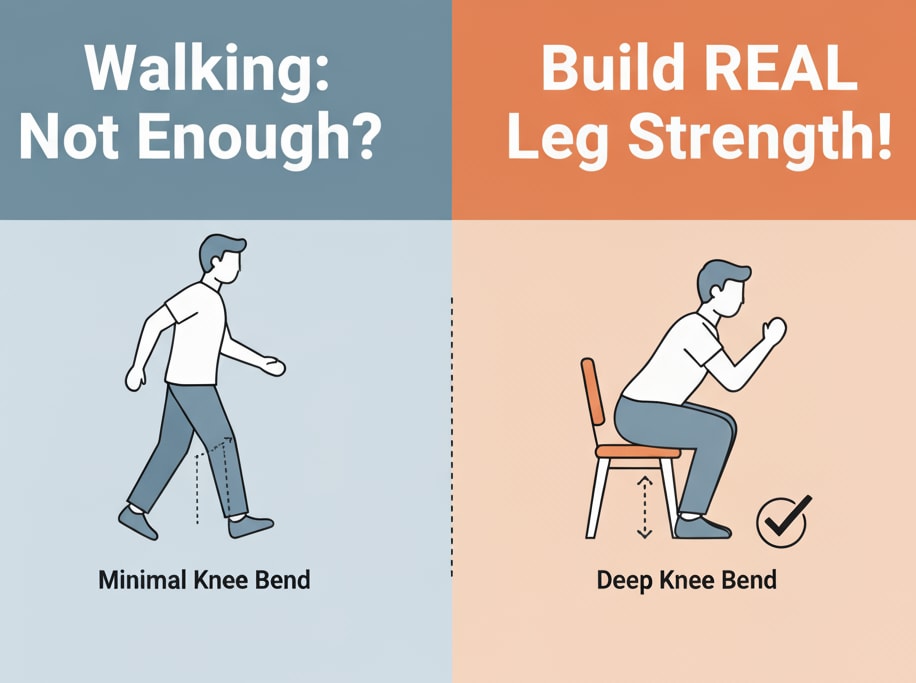 Walking: Not Enough?

Minimal Knee Bend

Build REAL Leg Strength!

Deep Knee Bend