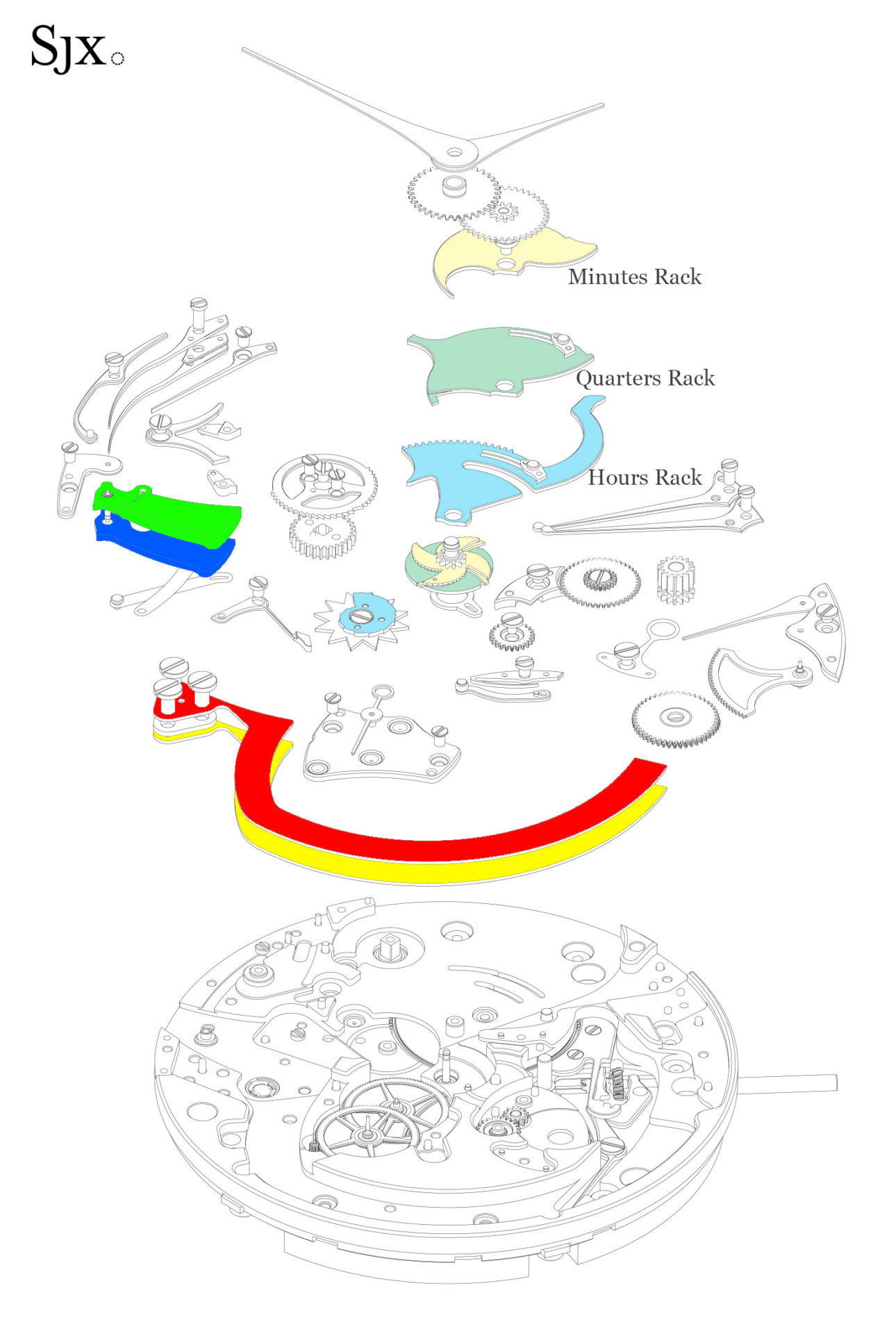 SJX

Minutes Rack

Quarters Rack

Hours Rack