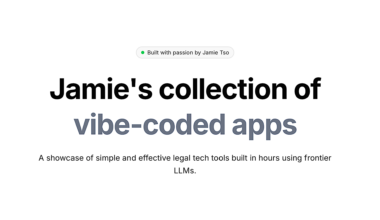 Built with passion by Jamie Tso

Jamie's collection of vibe-coded apps

A showcase of simple and effective legal tech tools built in hours using frontier LLMs.