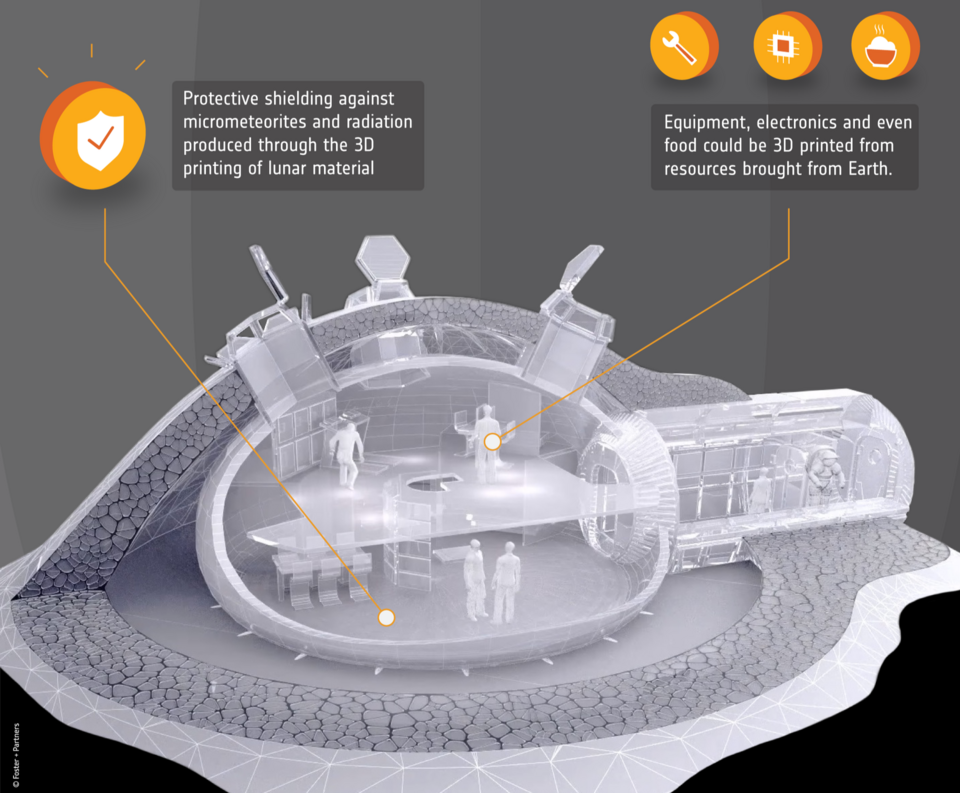 Protective shielding against micrometeorites and radiation produced through the 3D printing of lunar material

Equipment, electronics and even food could be 3D printed from resources brought from Earth.

© Foster + Partners