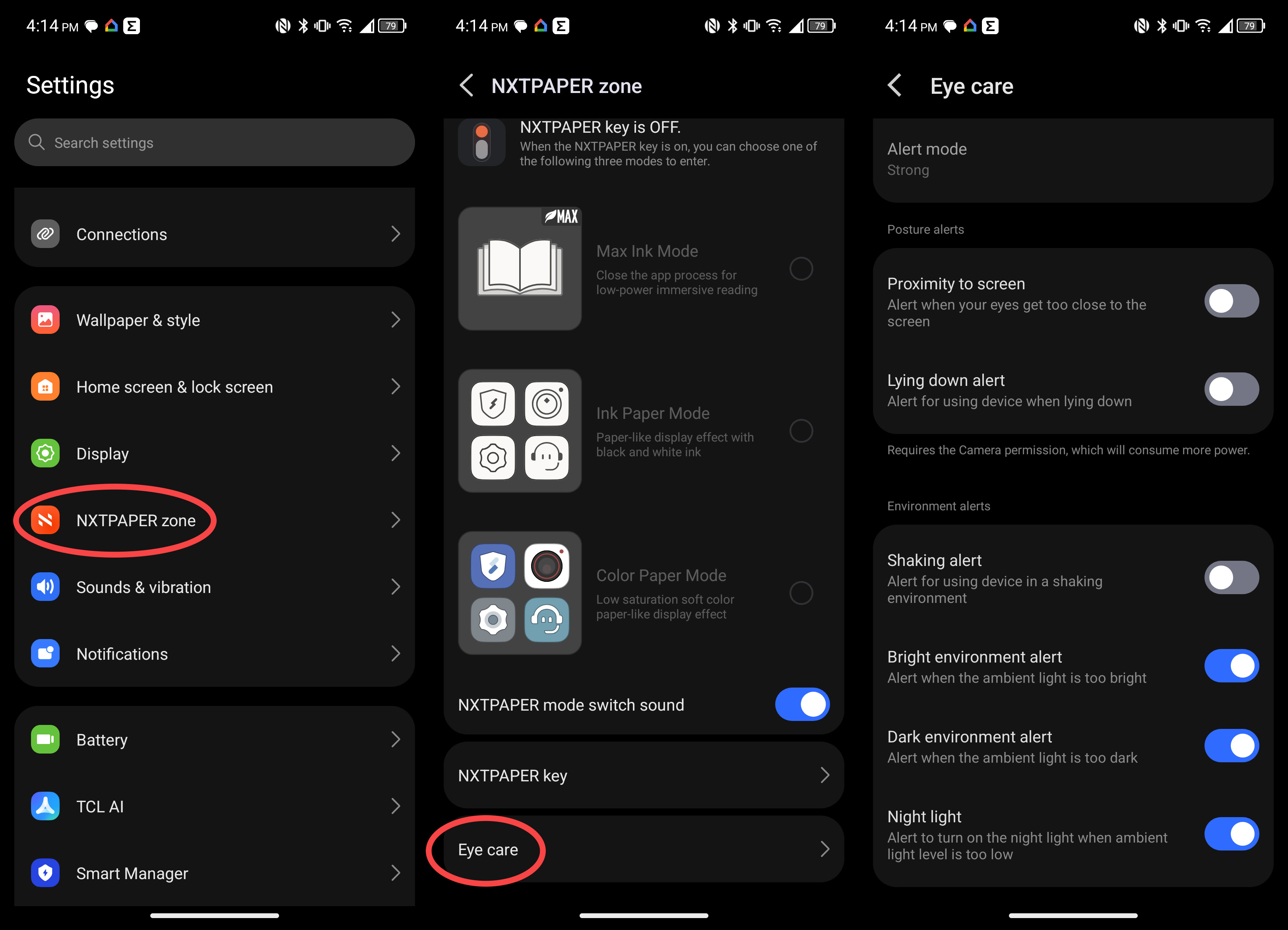 4:14 PM 79

Settings

Search settings

Connections

Wallpaper & style

Home screen & lock screen

Display

NXTPAPER zone

Sounds & vibration

Notifications

Battery

TCL AI

Smart Manager

4:14 PM 79

NXTPAPER zone

NXTPAPER key is OFF.
When the NXTPAPER key is on, you can choose one of the following three modes to enter.

MAX

Max Ink Mode
Close the app process for low-power immersive reading

Ink Paper Mode
Paper-like display effect with black and white ink

Color Paper Mode
Low saturation soft color paper-like display effect

NXTPAPER mode switch sound

NXTPAPER key

Eye care

4:14 PM 79

Eye care

Alert mode
Strong

Posture alerts

Proximity to screen
Alert when your eyes get too close to the screen

Lying down alert
Alert for using device when lying down

Requires the Camera permission, which will consume more power.

Environment alerts

Shaking alert
Alert for using device in a shaking environment

Bright environment alert
Alert when the ambient light is too bright

Dark environment alert
Alert when the ambient light is too dark

Night light
Alert to turn on the night light when ambient light level is too low