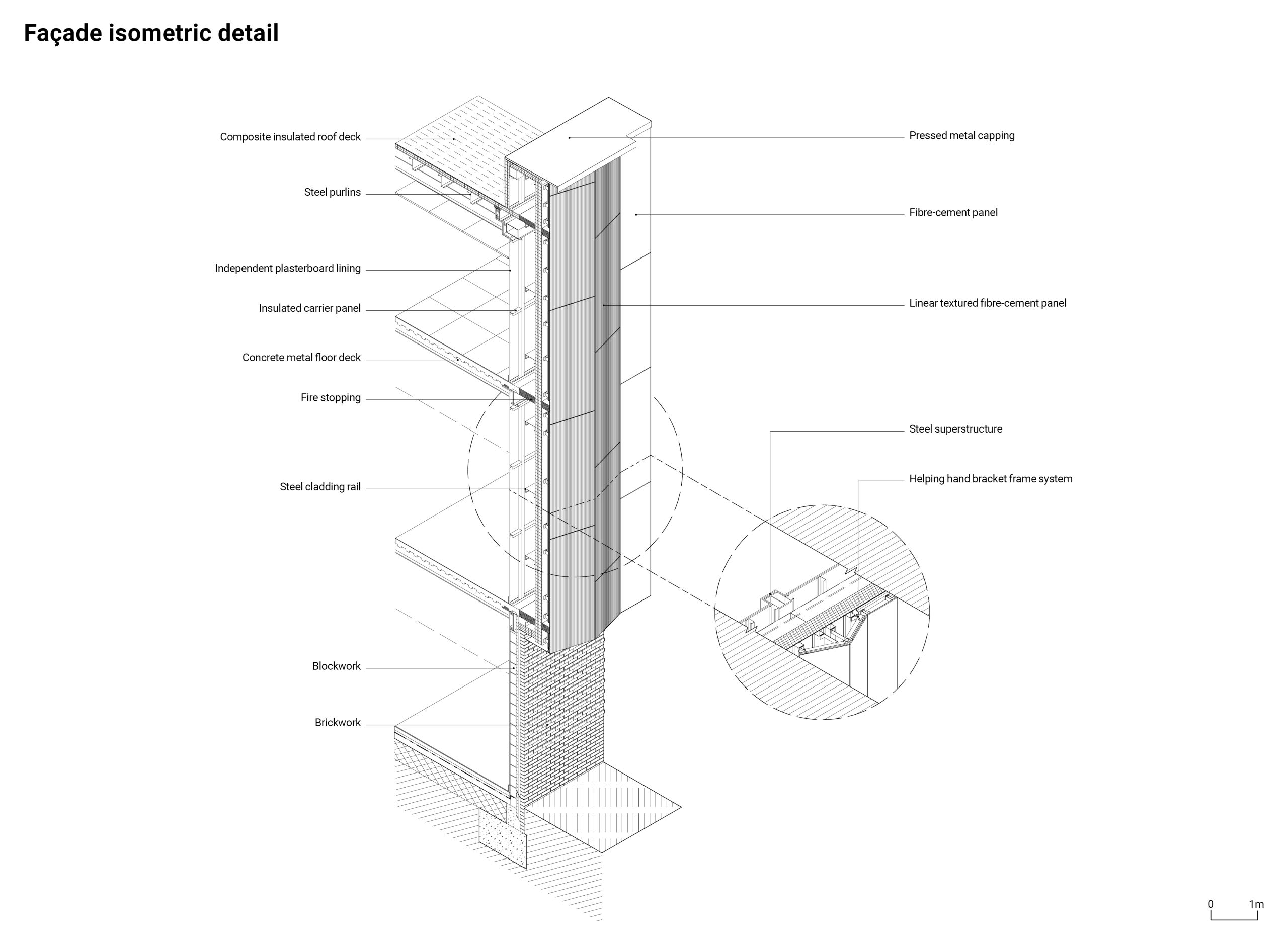 Façade isometric detail

Composite insulated roof deck

Steel purlins

Independent plasterboard lining

Insulated carrier panel

Concrete metal floor deck

Fire stopping

Steel cladding rail

Blockwork

Brickwork

Pressed metal capping

Fibre-cement panel

Linear textured fibre-cement panel

Steel superstructure

Helping hand bracket frame system

0 1m