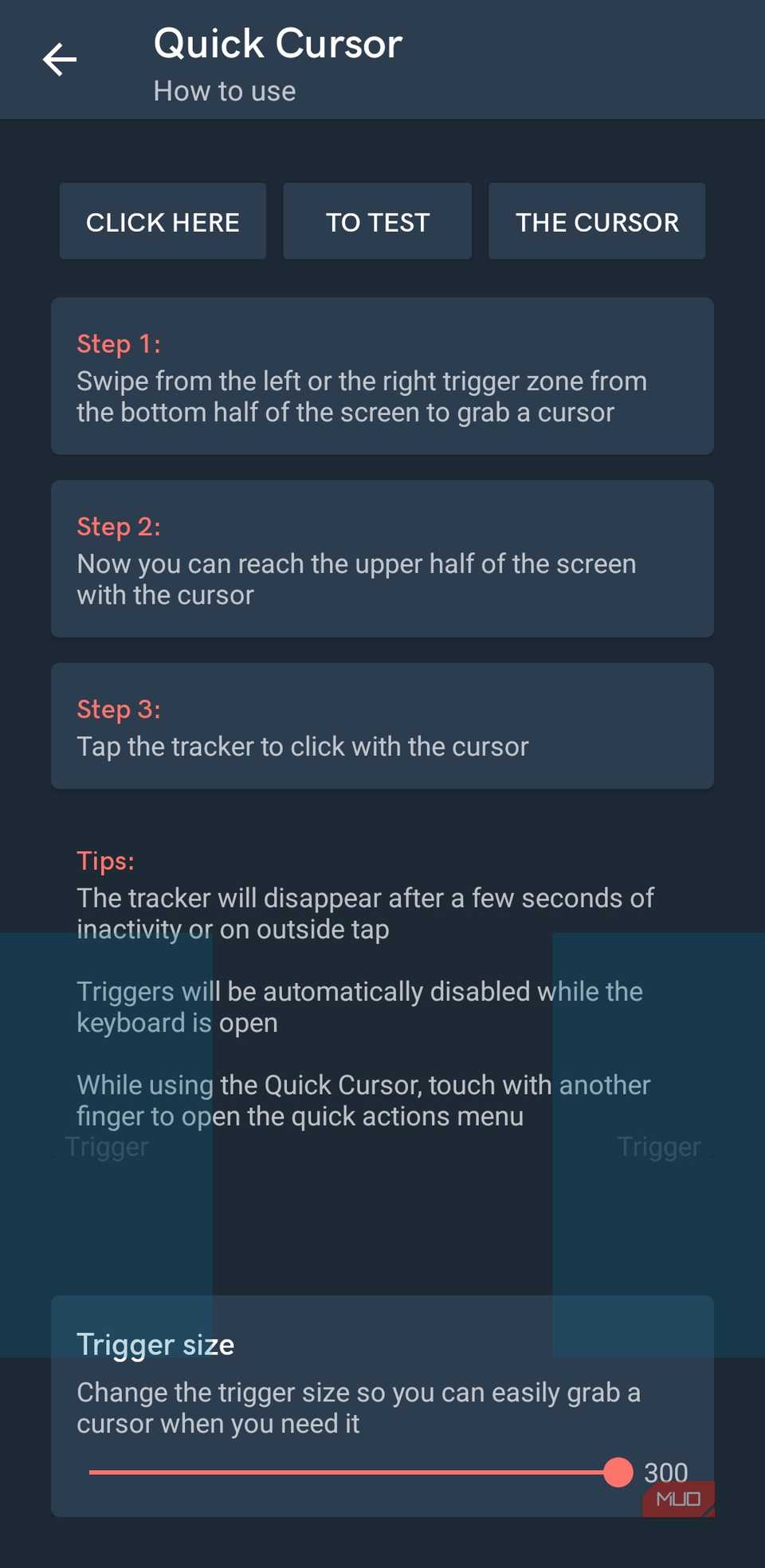 Quick Cursor
How to use

CLICK HERE

TO TEST

THE CURSOR

Step 1:
Swipe from the left or the right trigger zone from the bottom half of the screen to grab a cursor

Step 2:
Now you can reach the upper half of the screen with the cursor

Step 3:
Tap the tracker to click with the cursor

Tips:
The tracker will disappear after a few seconds of inactivity or on outside tap

Triggers will be automatically disabled while the keyboard is open

While using the Quick Cursor, touch with another finger to open the quick actions menu

Trigger

Trigger

Trigger size
Change the trigger size so you can easily grab a cursor when you need it

300

MUO