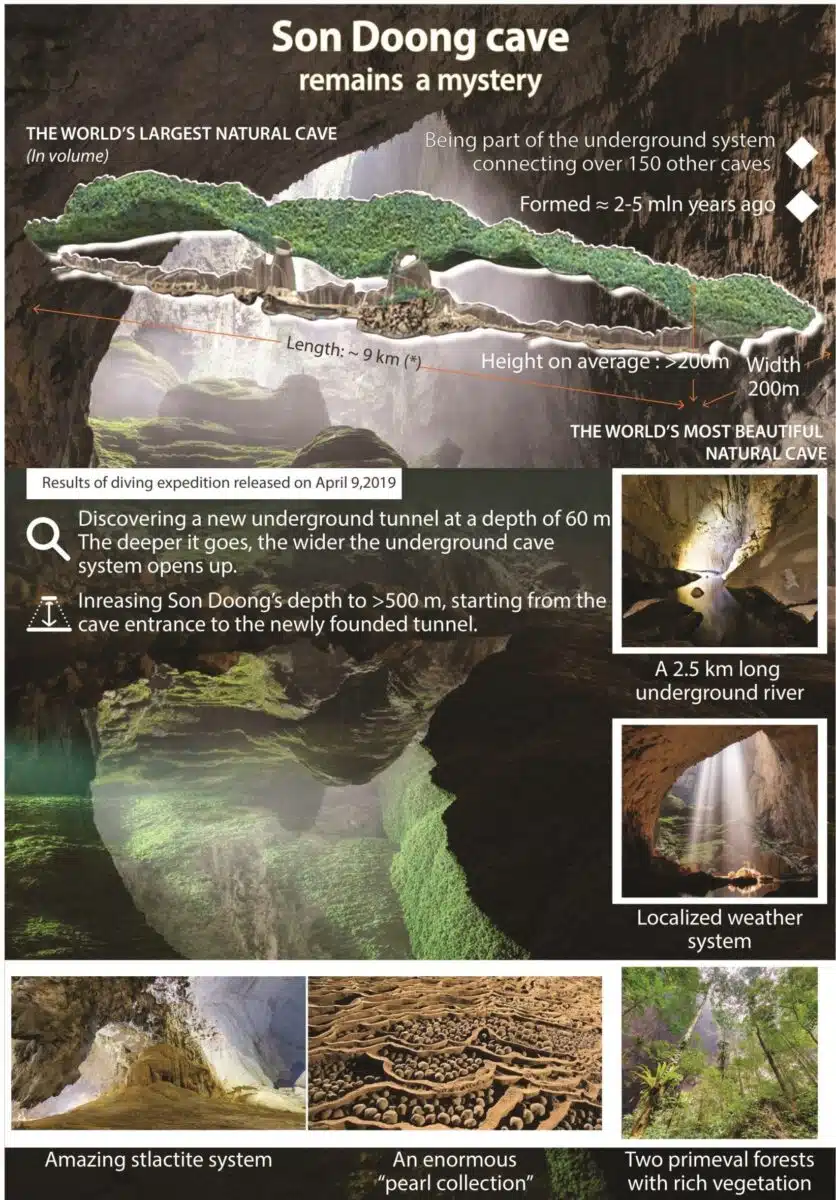 Son Doong cave
remains a mystery

THE WORLD'S LARGEST NATURAL CAVE
(In volume)

Being part of the underground system connecting over 150 other caves

Formed ≈ 2-5 mln years ago

Length: ~ 9 km (*)

Height on average : >200m

Width 200m

THE WORLD'S MOST BEAUTIFUL NATURAL CAVE

Results of diving expedition released on April 9,2019

Discovering a new underground tunnel at a depth of 60 m The deeper it goes, the wider the underground cave system opens up.

Inreasing Son Doong's depth to >500 m, starting from the cave entrance to the newly founded tunnel.

A 2.5 km long underground river

Localized weather system

Amazing stlactite system

An enormous "pearl collection"

Two primeval forests with rich vegetation