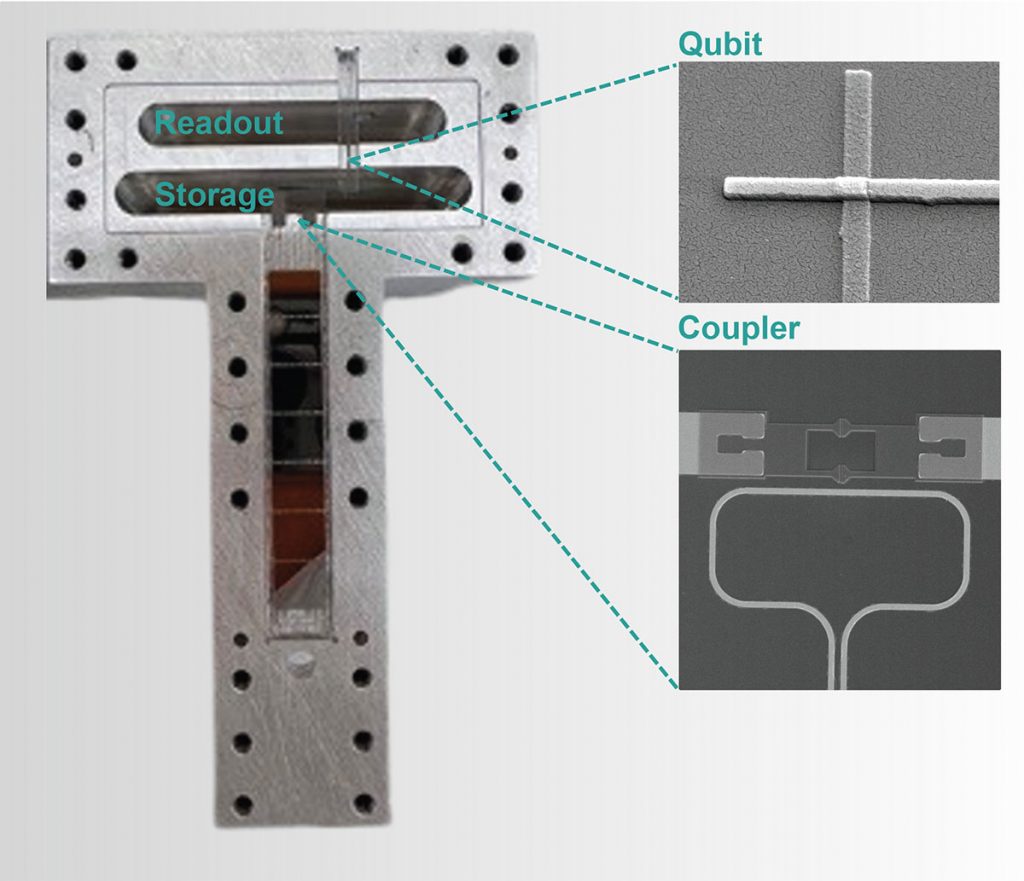 Readout
Storage
Qubit
Coupler