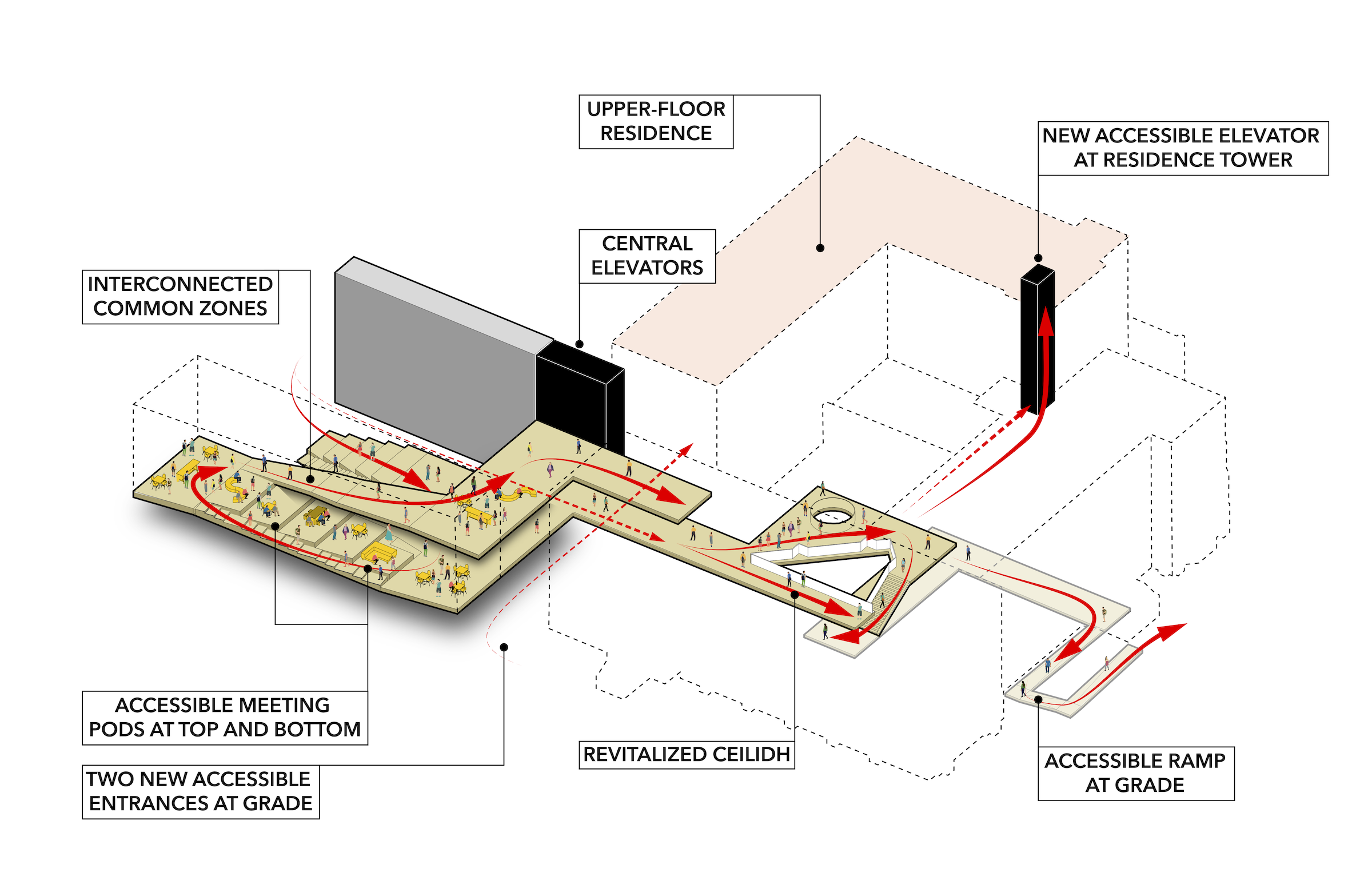 UPPER-FLOOR RESIDENCE

NEW ACCESSIBLE ELEVATOR AT RESIDENCE TOWER

CENTRAL ELEVATORS

INTERCONNECTED COMMON ZONES

ACCESSIBLE MEETING PODS AT TOP AND BOTTOM

TWO NEW ACCESSIBLE ENTRANCES AT GRADE

REVITALIZED CEILIDH

ACCESSIBLE RAMP AT GRADE