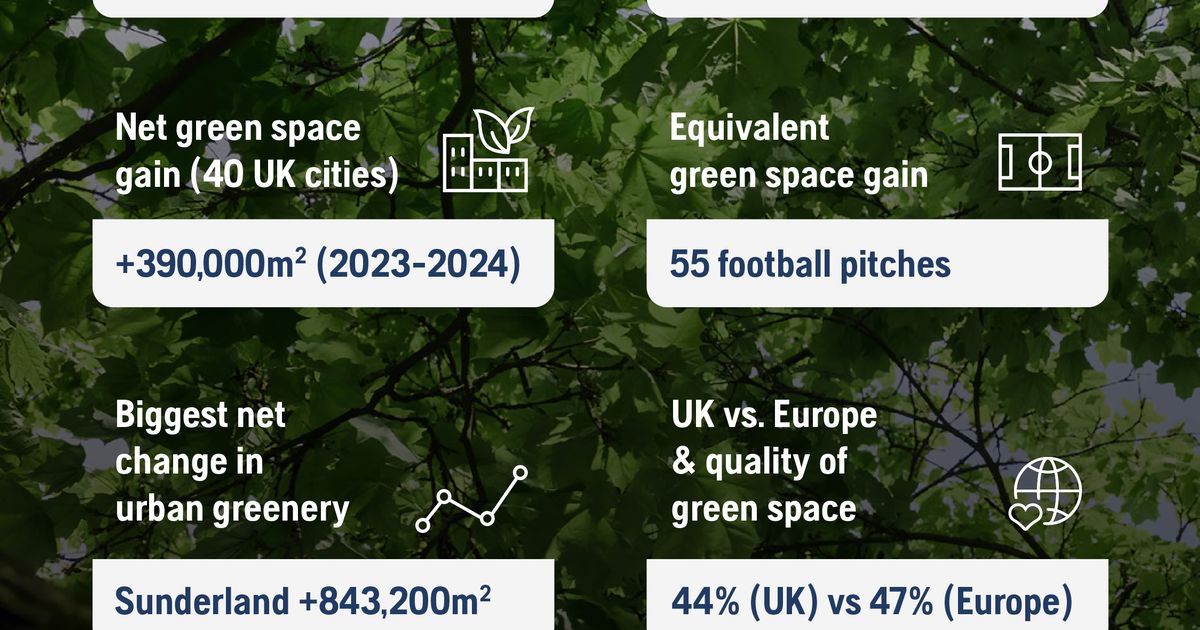 Net green space gain (40 UK cities)

+390,000m² (2023-2024)

Equivalent green space gain

55 football pitches

Biggest net change in urban greenery

Sunderland +843,200m²

UK vs. Europe & quality of green space

44% (UK) vs 47% (Europe)