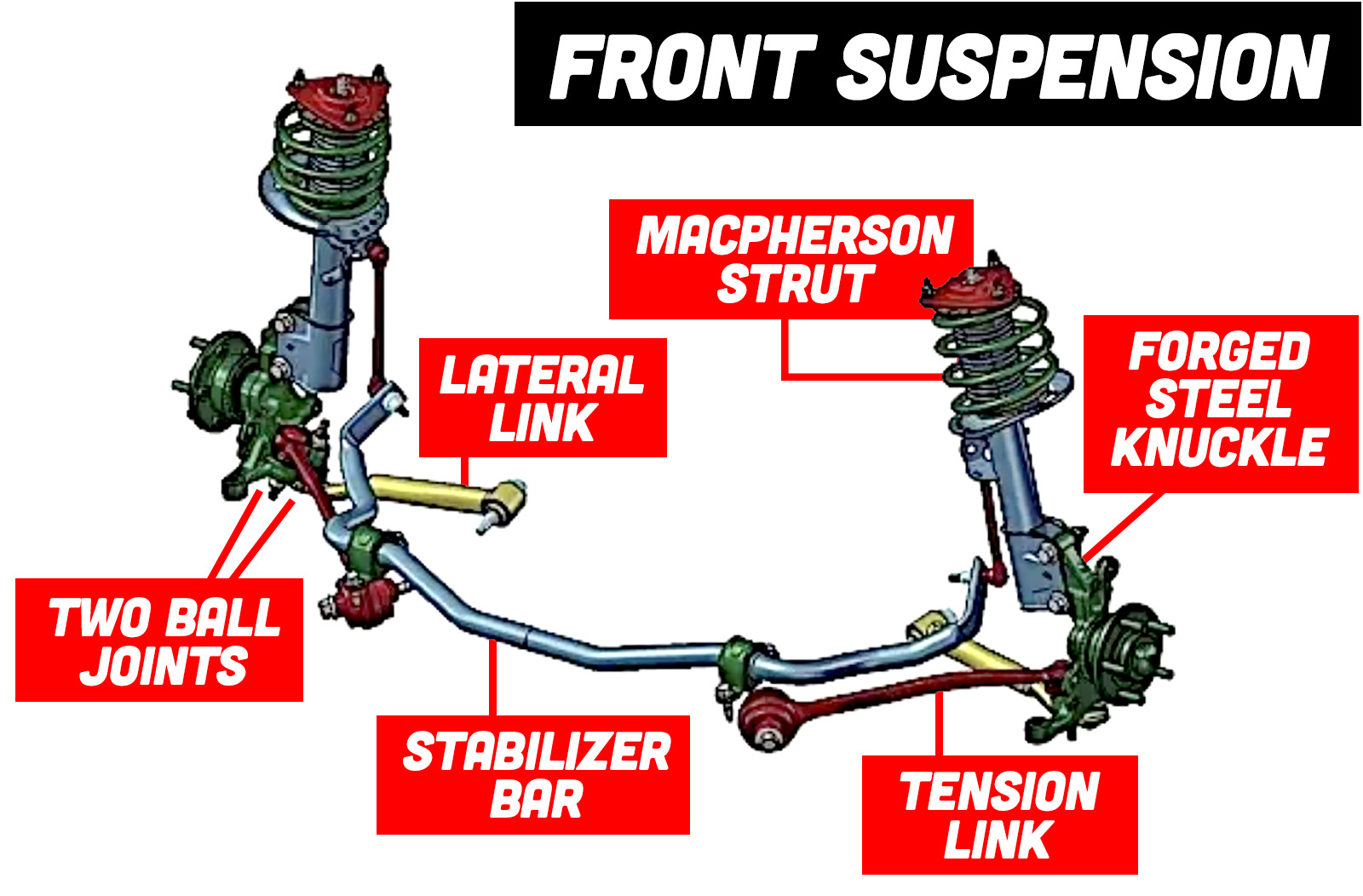 FRONT SUSPENSION

MACPHERSON STRUT

LATERAL LINK

FORGED STEEL KNUCKLE

TWO BALL JOINTS

STABILIZER BAR

TENSION LINK