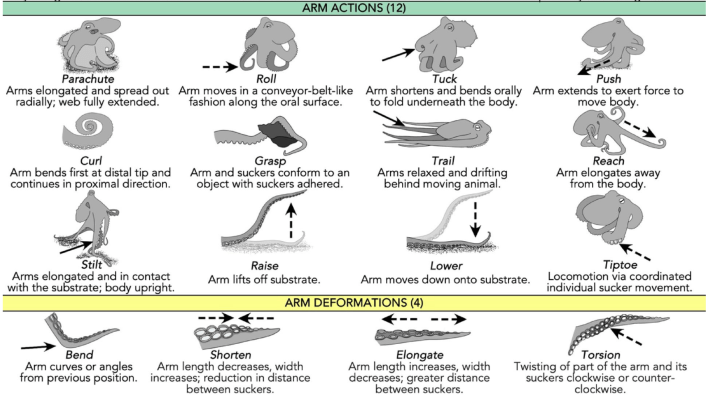 ARM ACTIONS (12)

Parachute
Arms elongated and spread out radially; web fully extended.

Roll
Arm moves in a conveyor-belt-like fashion along the oral surface.

Tuck
Arm shortens and bends orally to fold underneath the body.

Push
Arm extends to exert force to move body.

Curl
Arm bends first at distal tip and continues in proximal direction.

Grasp
Arm and suckers conform to an object with suckers adhered.

Trail
Arms relaxed and drifting behind moving animal.

Reach
Arm elongates away from the body.

Stilt
Arms elongated and in contact with the substrate; body upright.

Raise
Arm lifts off substrate.

Lower
Arm moves down onto substrate.

Tiptoe
Locomotion via coordinated individual sucker movement.

ARM DEFORMATIONS (4)

Bend
Arm curves or angles from previous position.

Shorten
Arm length decreases, width increases; reduction in distance between suckers.

Elongate
Arm length increases, width decreases; greater distance between suckers.

Torsion
Twisting of part of the arm and its suckers clockwise or counter-clockwise.