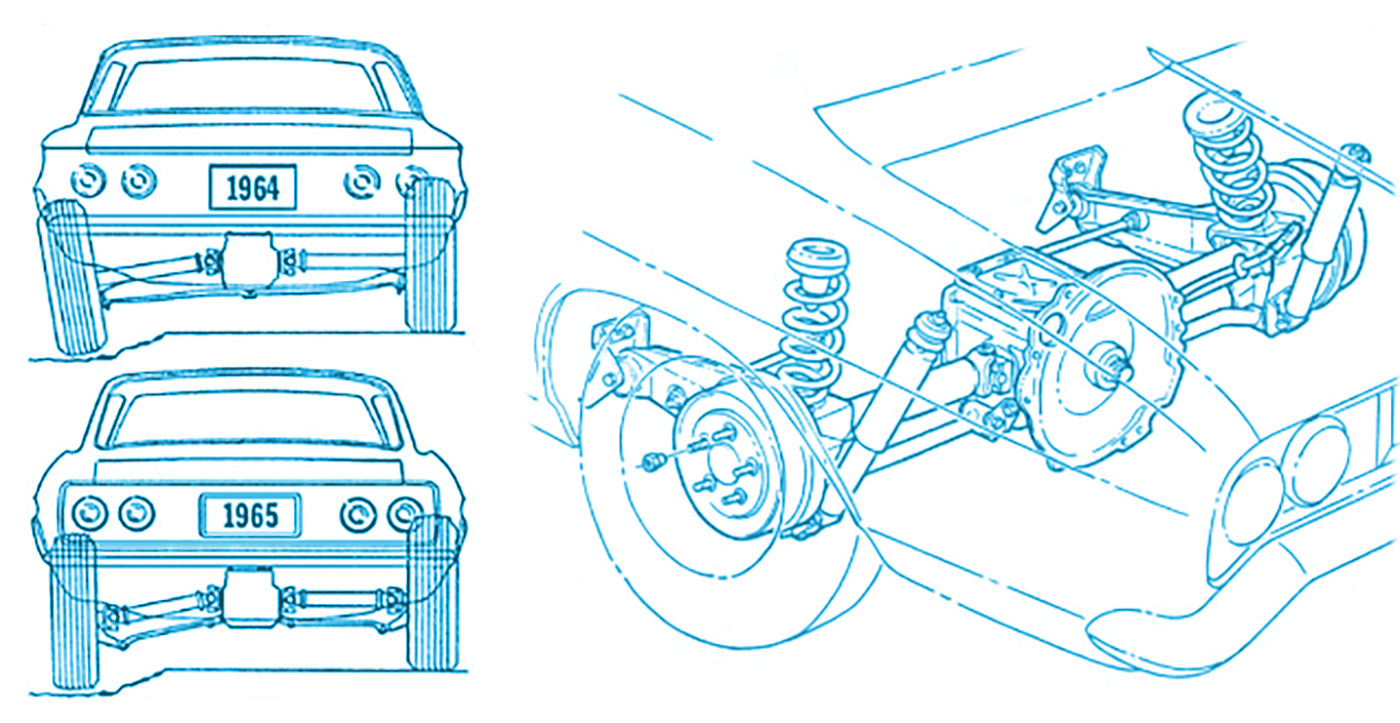 1964

1965