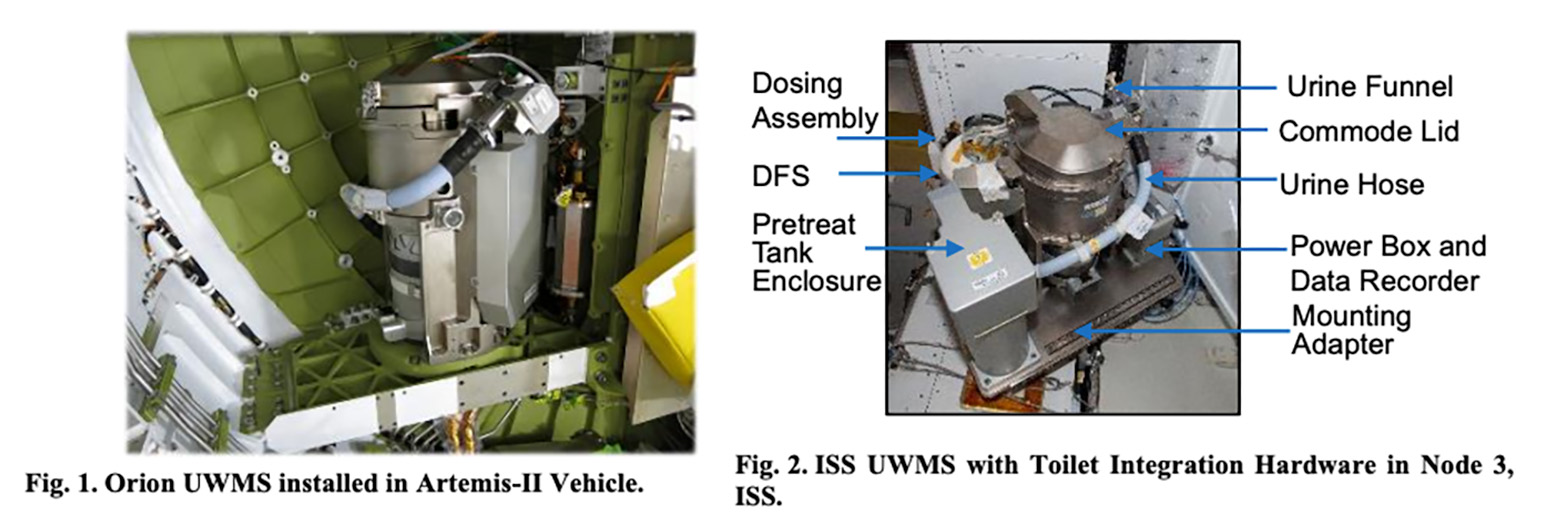 Fig. 1. Orion UWMS installed in Artemis-II Vehicle.

Dosing Assembly

DFS

Pretreat Tank Enclosure

Urine Funnel

Commode Lid

Urine Hose

Power Box and Data Recorder

Mounting Adapter

Fig. 2. ISS UWMS with Toilet Integration Hardware in Node 3, ISS.