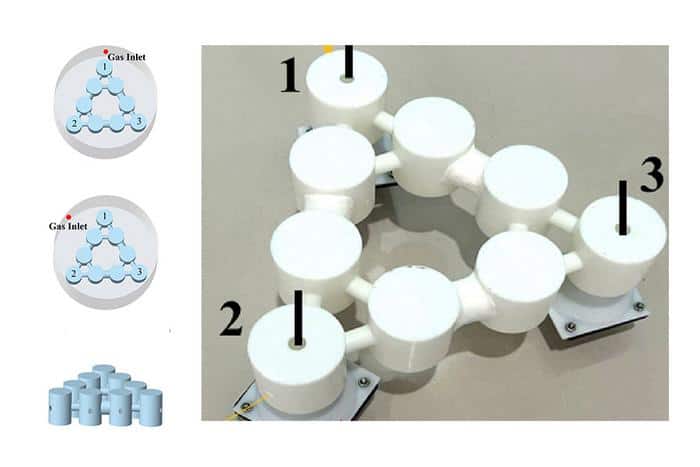 Gas Inlet
1
2
3

Gas Inlet
1
2
3

1
3
2