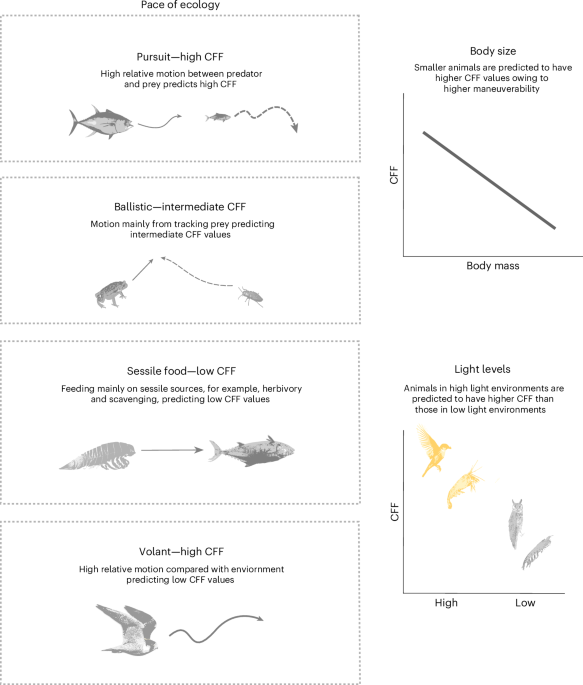 Pace of ecology

Pursuit—high CFF

High relative motion between predator and prey predicts high CFF

Ballistic—intermediate CFF

Motion mainly from tracking prey predicting intermediate CFF values

Sessile food—low CFF

Feeding mainly on sessile sources, for example, herbivory and scavenging, predicting low CFF values

Volant—high CFF

High relative motion compared with enviornment predicting low CFF values

Body size

Smaller animals are predicted to have higher CFF values owing to higher maneuverability

CFF

Body mass

Light levels

Animals in high light environments are predicted to have higher CFF than those in low light environments

CFF

High

Low