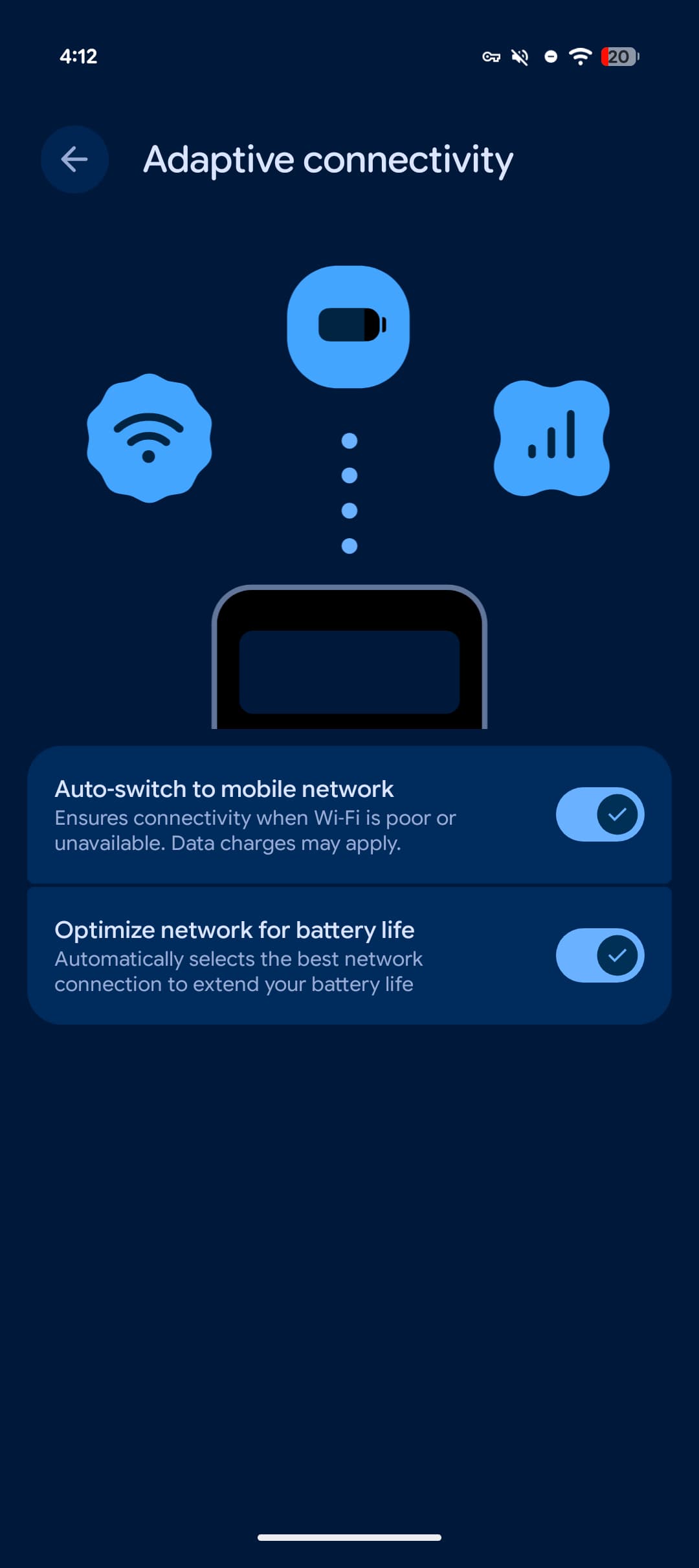 4:12

20

Adaptive connectivity

Auto-switch to mobile network
Ensures connectivity when Wi-Fi is poor or unavailable. Data charges may apply.

Optimize network for battery life
Automatically selects the best network connection to extend your battery life