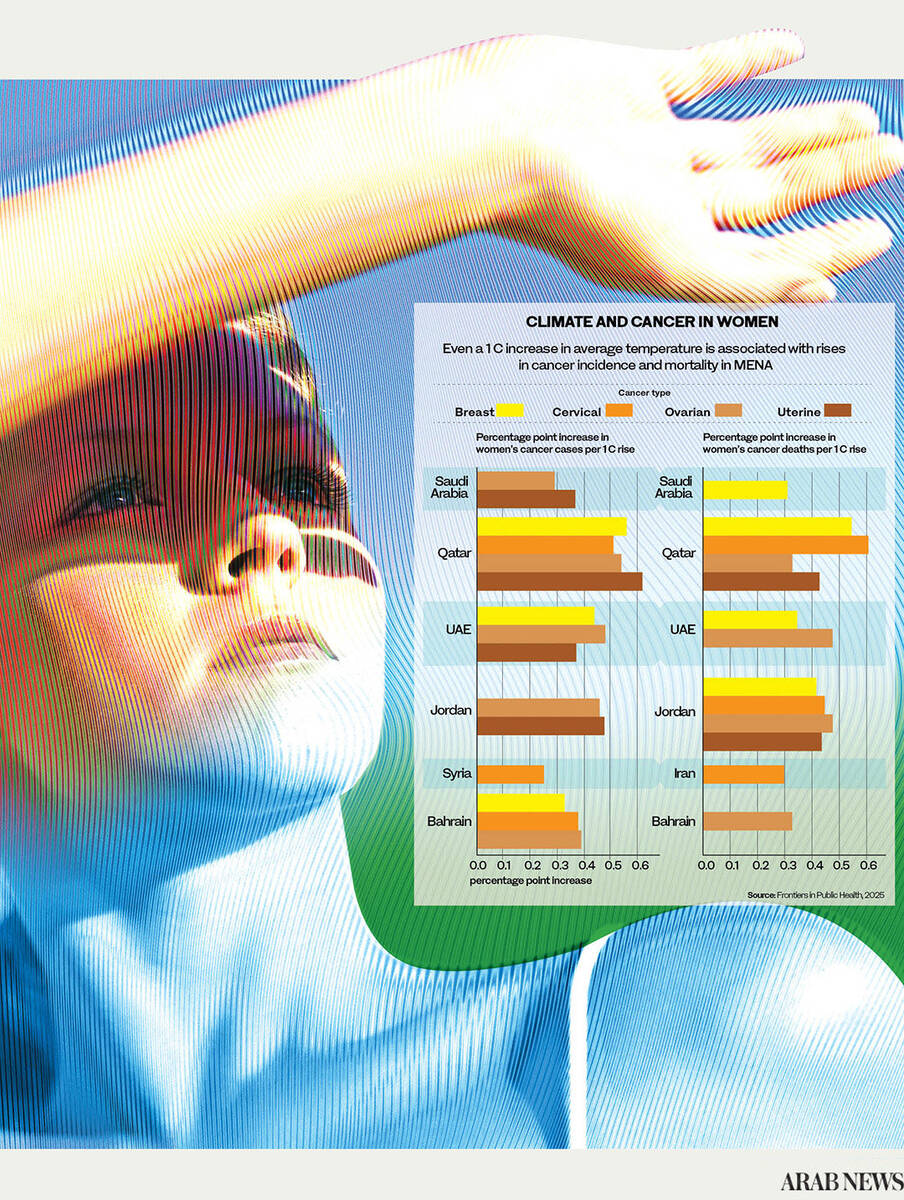 CLIMATE AND CANCER IN WOMEN

Even a 1 C increase in average temperature is associated with rises in cancer incidence and mortality in MENA

Cancer type
Breast
Cervical
Ovarian
Uterine

Percentage point increase in women's cancer cases per 1 C rise

Saudi Arabia
Qatar
UAE
Jordan
Syria
Bahrain

0.0 0.1 0.2 0.3 0.4 0.5 0.6
percentage point increase

Percentage point increase in women's cancer deaths per 1 C rise

Saudi Arabia
Qatar
UAE
Jordan
Iran
Bahrain

0.0 0.1 0.2 0.3 0.4 0.5 0.6

Source: Frontiers in Public Health, 2025

ARAB NEWS