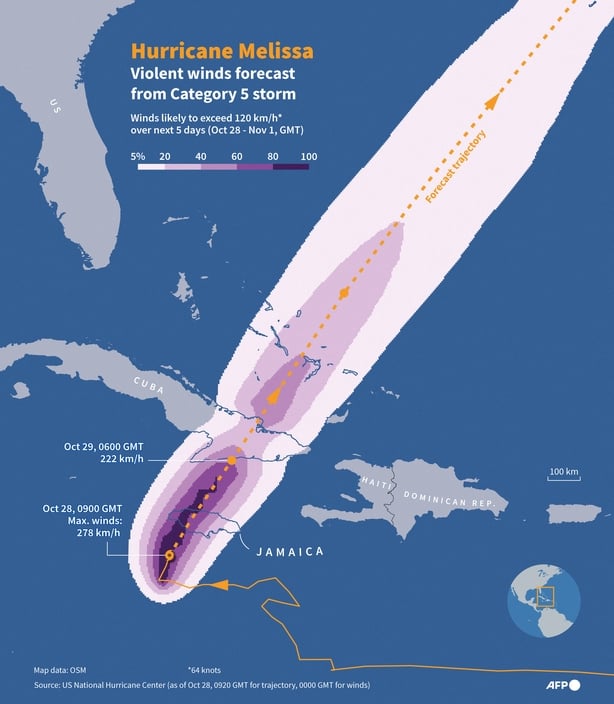 Hurricane Melissa
Violent winds forecast from Category 5 storm

Winds likely to exceed 120 km/h* over next 5 days (Oct 28 - Nov 1, GMT)

5% 20 40 60 80 100

US

Forecast trajectory

CUBA

Oct 29, 0600 GMT
222 km/h

Oct 28, 0900 GMT
Max. winds:
278 km/h

JAMAICA

HAITI

DOMINICAN REP.

100 km

Map data: OSM

*64 knots

Source: US National Hurricane Center (as of Oct 28, 0920 GMT for trajectory, 0000 GMT for winds)

AFP