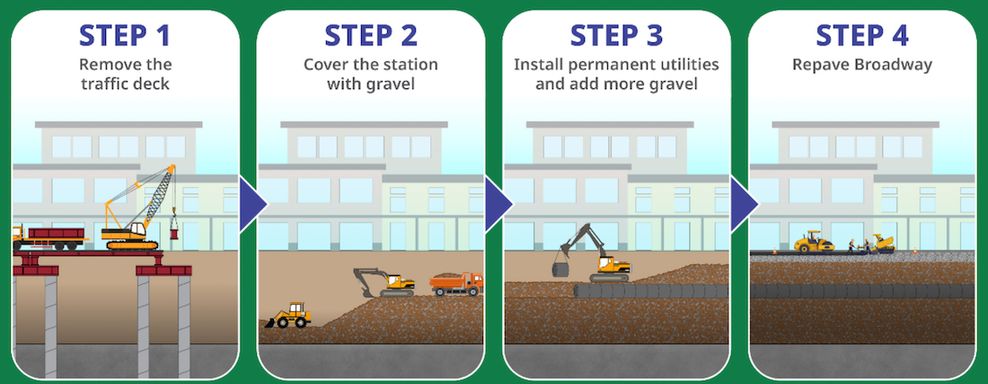 STEP 1
Remove the traffic deck

STEP 2
Cover the station with gravel

STEP 3
Install permanent utilities and add more gravel

STEP 4
Repave Broadway