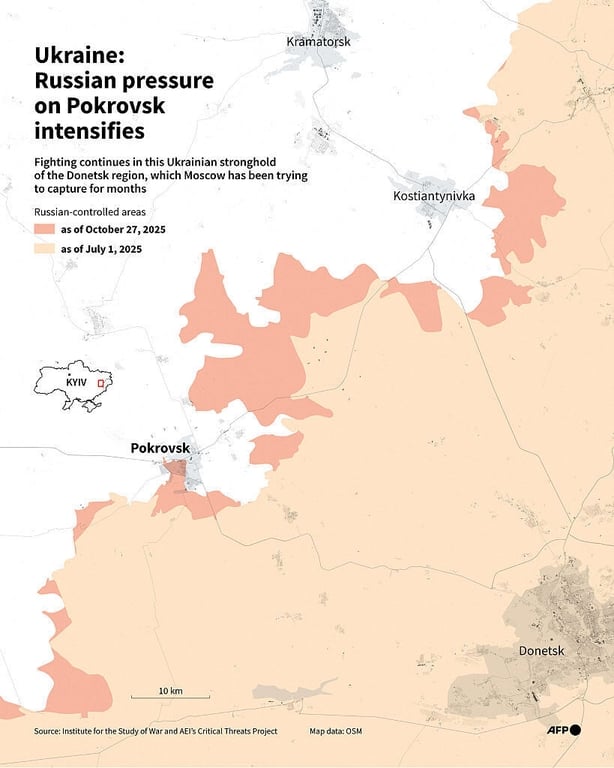 Ukraine: Russian pressure on Pokrovsk intensifies

Fighting continues in this Ukrainian stronghold of the Donetsk region, which Moscow has been trying to capture for months

Russian-controlled areas

as of October 27, 2025

as of July 1, 2025

Kramatorsk

Kostiantynivka

KYIV

Pokrovsk

Donetsk

10 km

Source: Institute for the Study of War and AEI's Critical Threats Project

Map data: OSM

AFP