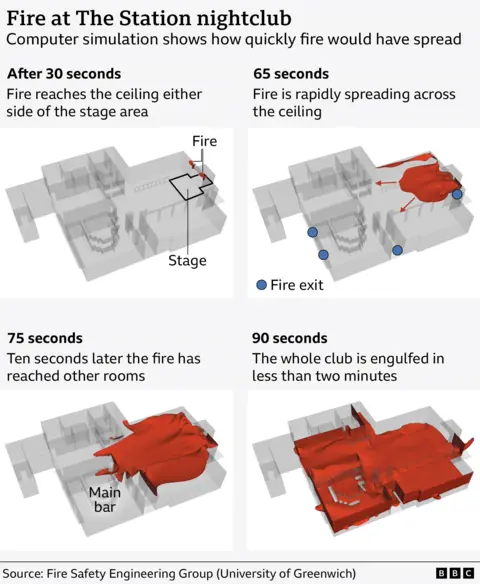 Fire at The Station nightclub
Computer simulation shows how quickly fire would have spread

After 30 seconds
Fire reaches the ceiling either side of the stage area

Fire
Stage

65 seconds
Fire is rapidly spreading across the ceiling

Fire exit

75 seconds
Ten seconds later the fire has reached other rooms

Main bar

90 seconds
The whole club is engulfed in less than two minutes

Source: Fire Safety Engineering Group (University of Greenwich)
BBC