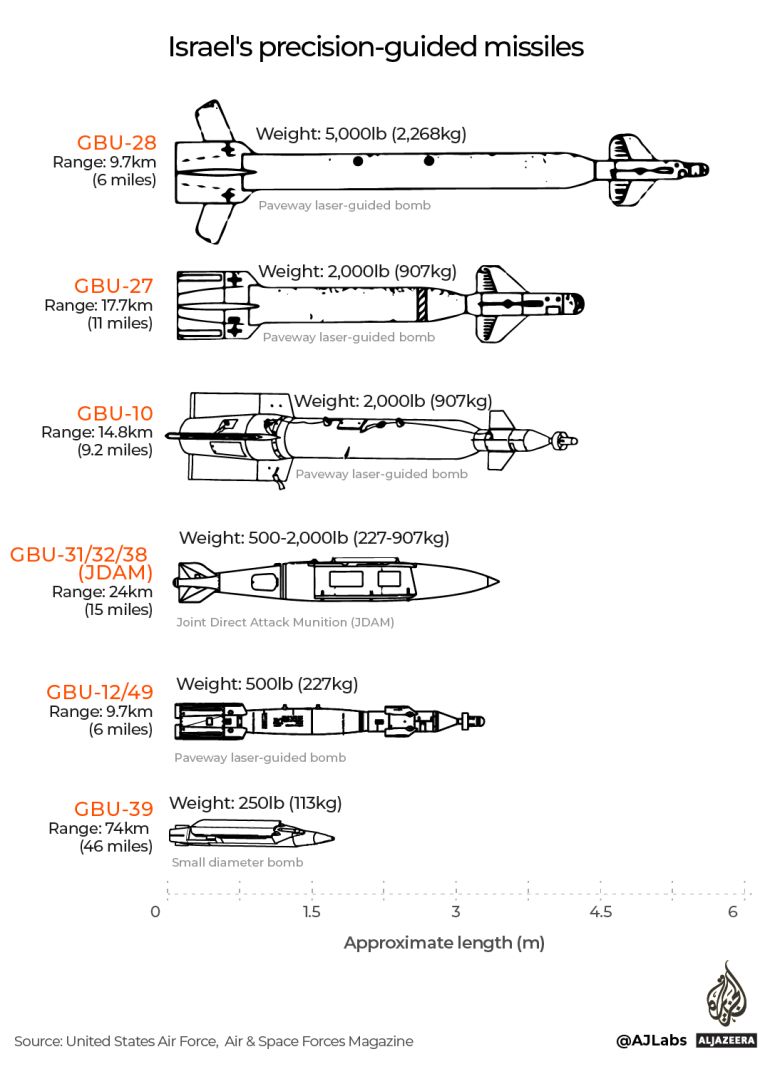 Israel's precision-guided missiles

GBU-28
Range: 9.7km
(6 miles)
Weight: 5,000lb (2,268kg)
Paveway laser-guided bomb

GBU-27
Range: 17.7km
(11 miles)
Weight: 2,000lb (907kg)
Paveway laser-guided bomb

GBU-10
Range: 14.8km
(9.2 miles)
Weight: 2,000lb (907kg)
Paveway laser-guided bomb

GBU-31/32/38
(JDAM)
Range: 24km
(15 miles)
Weight: 500-2,000lb (227-907kg)
Joint Direct Attack Munition (JDAM)

GBU-12/49
Range: 9.7km
(6 miles)
Weight: 500lb (227kg)
Paveway laser-guided bomb

GBU-39
Range: 74km
(46 miles)
Weight: 250lb (113kg)
Small diameter bomb

0 1.5 3 4.5 6
Approximate length (m)

Source: United States Air Force, Air & Space Forces Magazine
@AJLabs ALJAZEERA