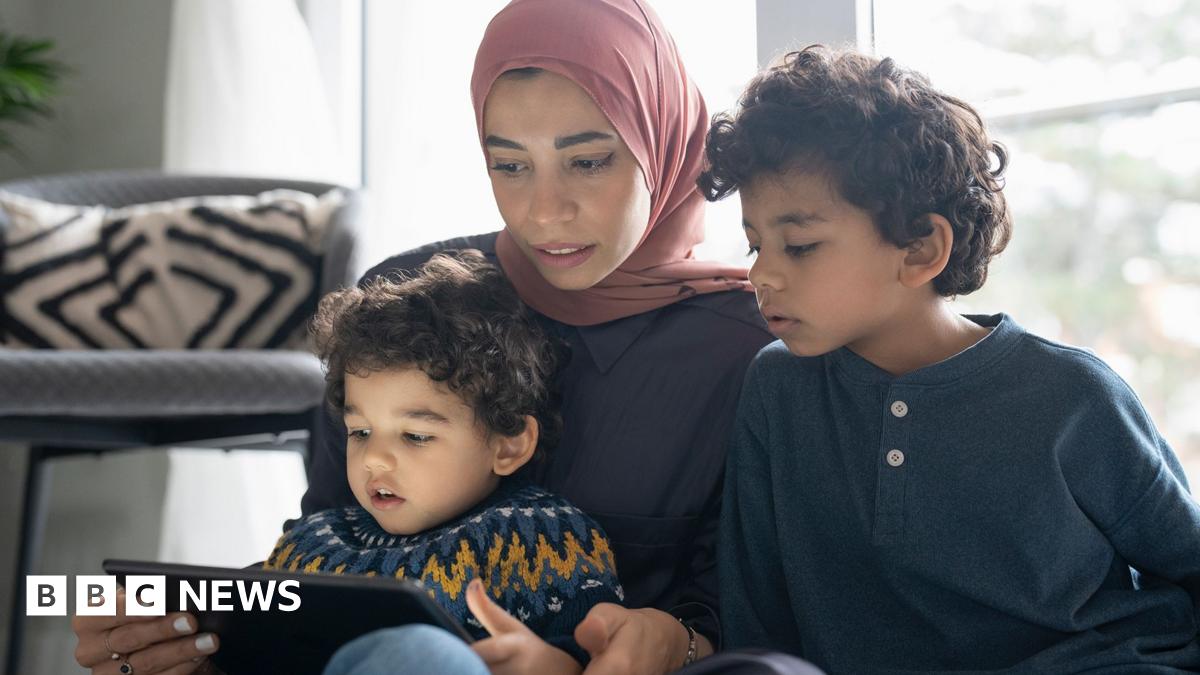 BBC NEWS