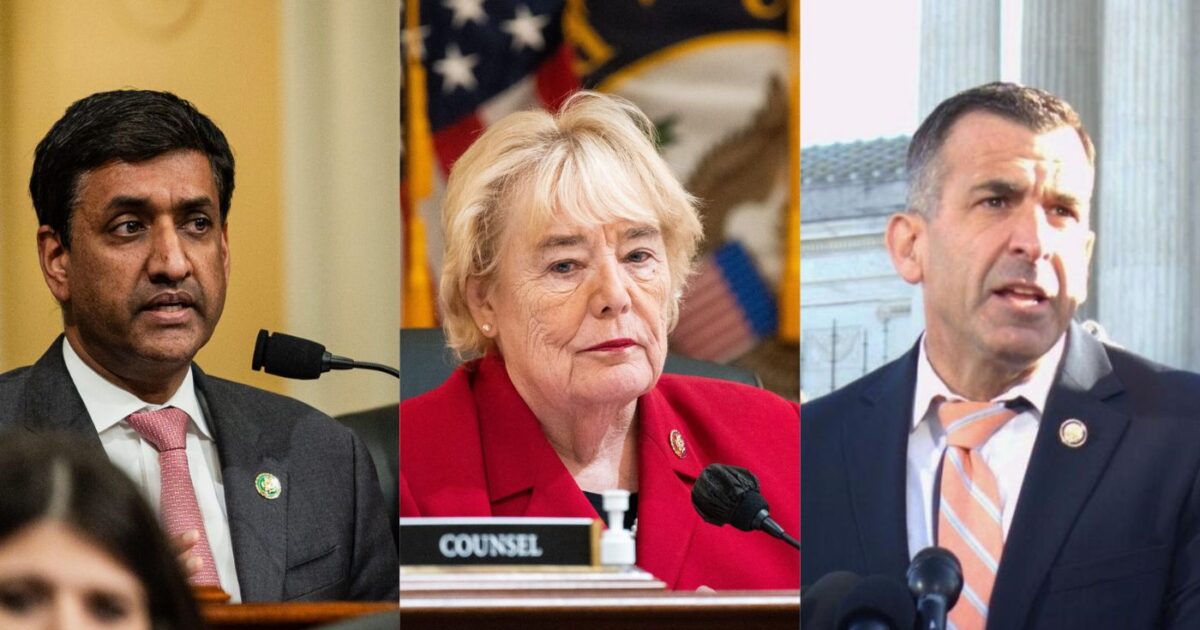 COUNSEL